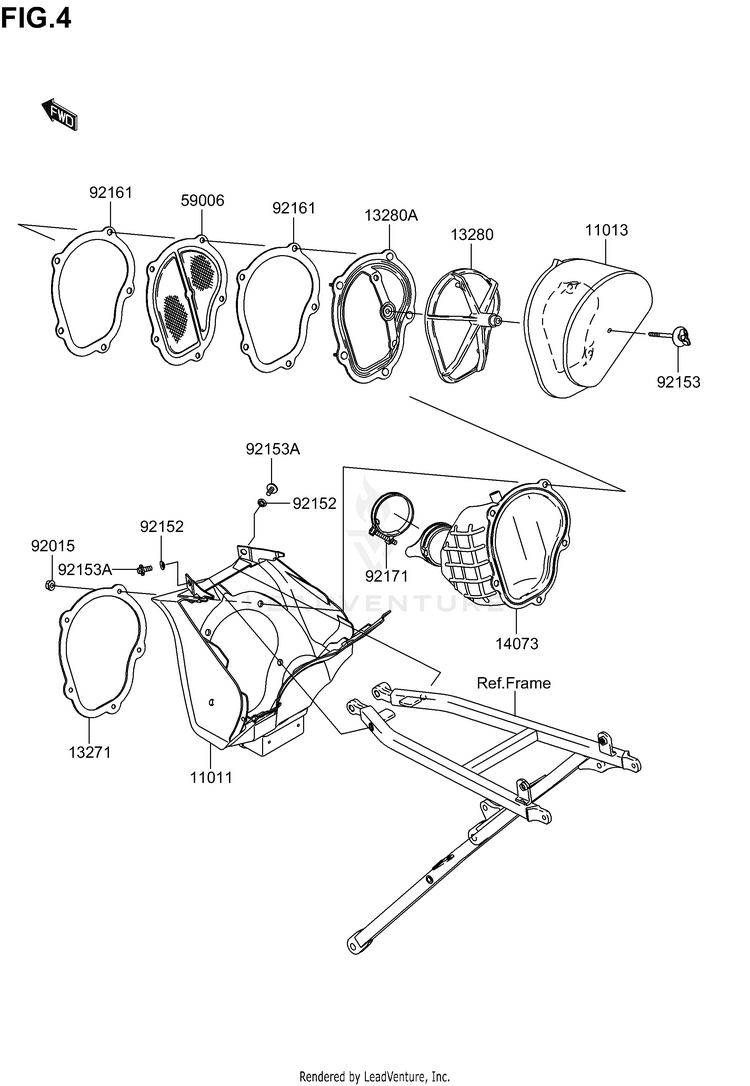 FIG.4

FWD

92161
59006
92161
13280A
13280
11013
92153

92153A
92152
92152
92015
92153A
92171
14073
Ref.Frame
13271
11011

LEADVENTURE

Rendered by LeadVenture, Inc.