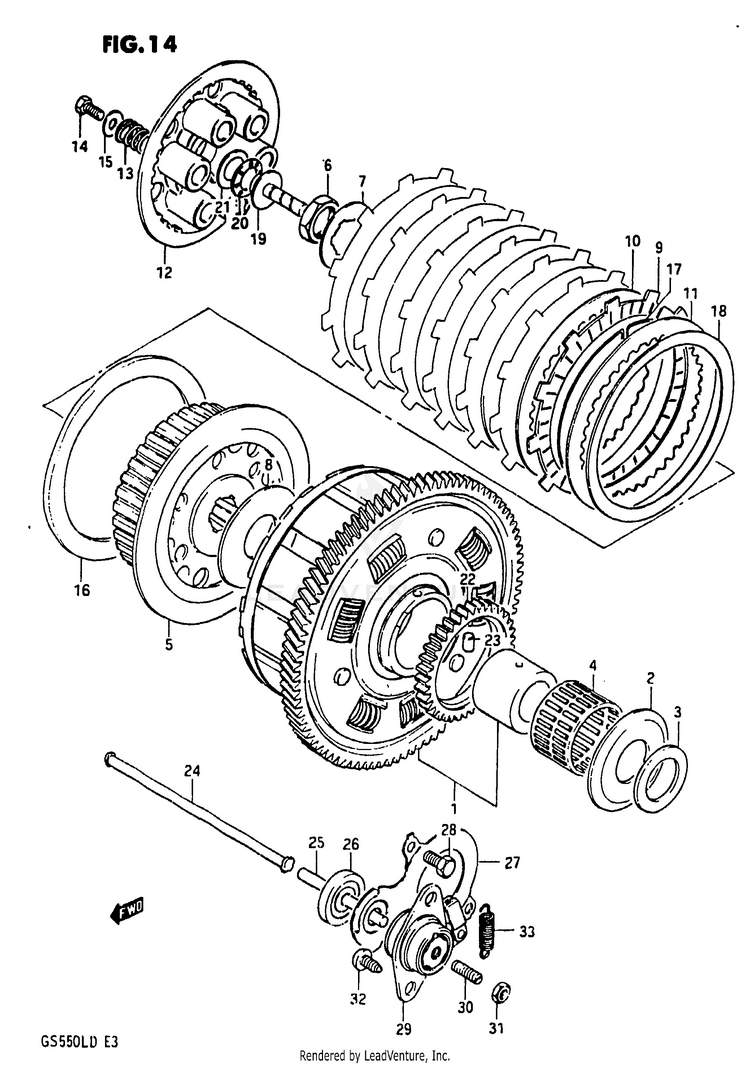 FIG. 14

14
15
13
21
20
19
12
6
7
10
9
17
11
18
8
16
5
22
23
4
2
3
1
24
25
26
28
27
FWD
33
32
30
29
31

GS550LD E3

Rendered by LeadVenture, Inc.