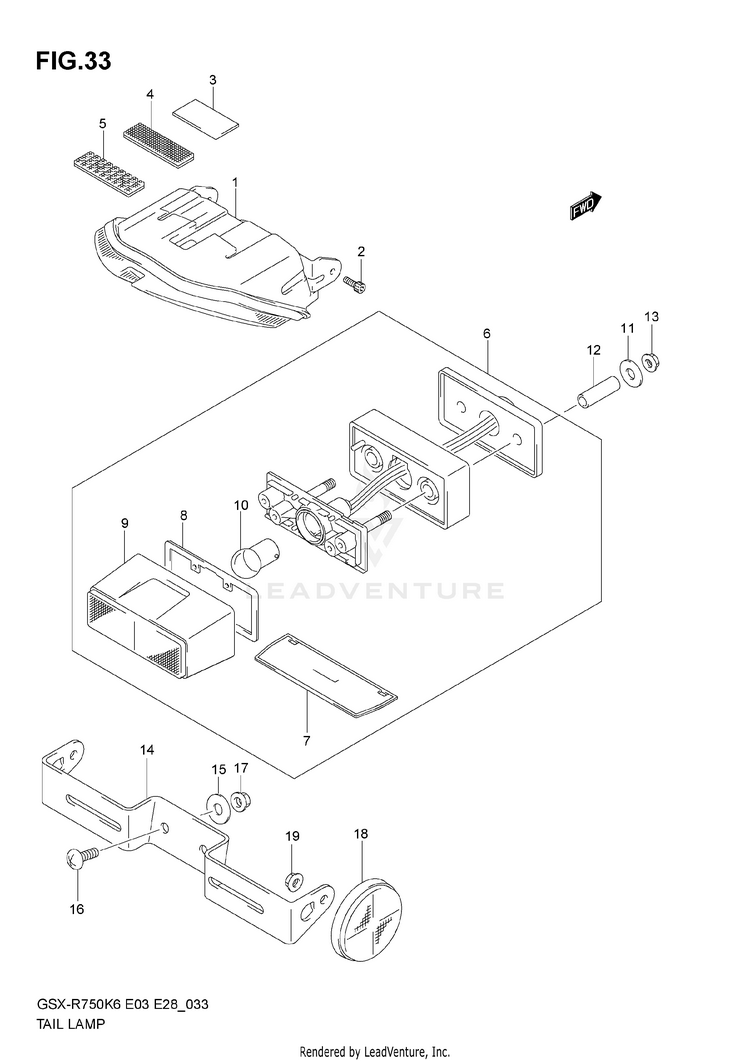 FIG.33

3
4
5
1
FWD
2
6
11
13
12
9
8
10
LEADVENTURE
7
14
15
17
19
18
16

GSX-R750K6 E03 E28_033
TAIL LAMP

Rendered by LeadVenture, Inc.