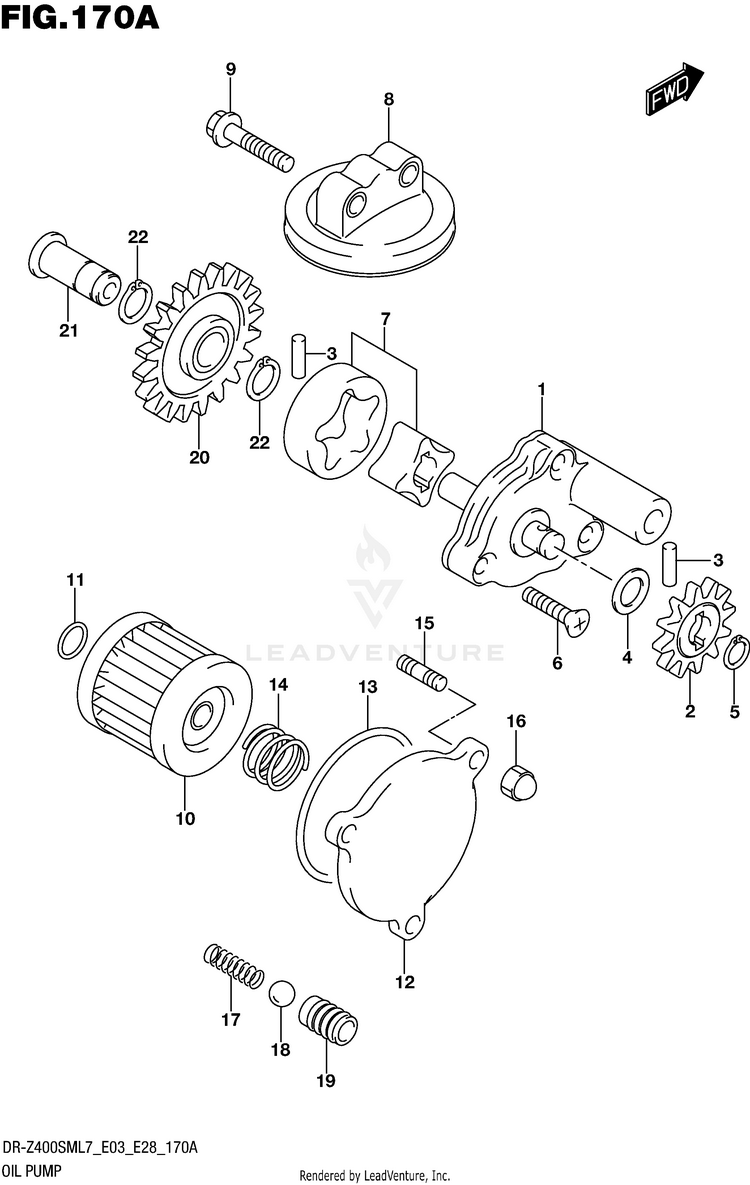 FIG.170A

FWD

9
8
22
21
7
3
20
22
1
3
11
15
6
4
LEADVENTURE
14
13
16
2
5
10
12
17
18
19

DR-Z400SML7_E03_E28_170A
OIL PUMP

Rendered by LeadVenture, Inc.