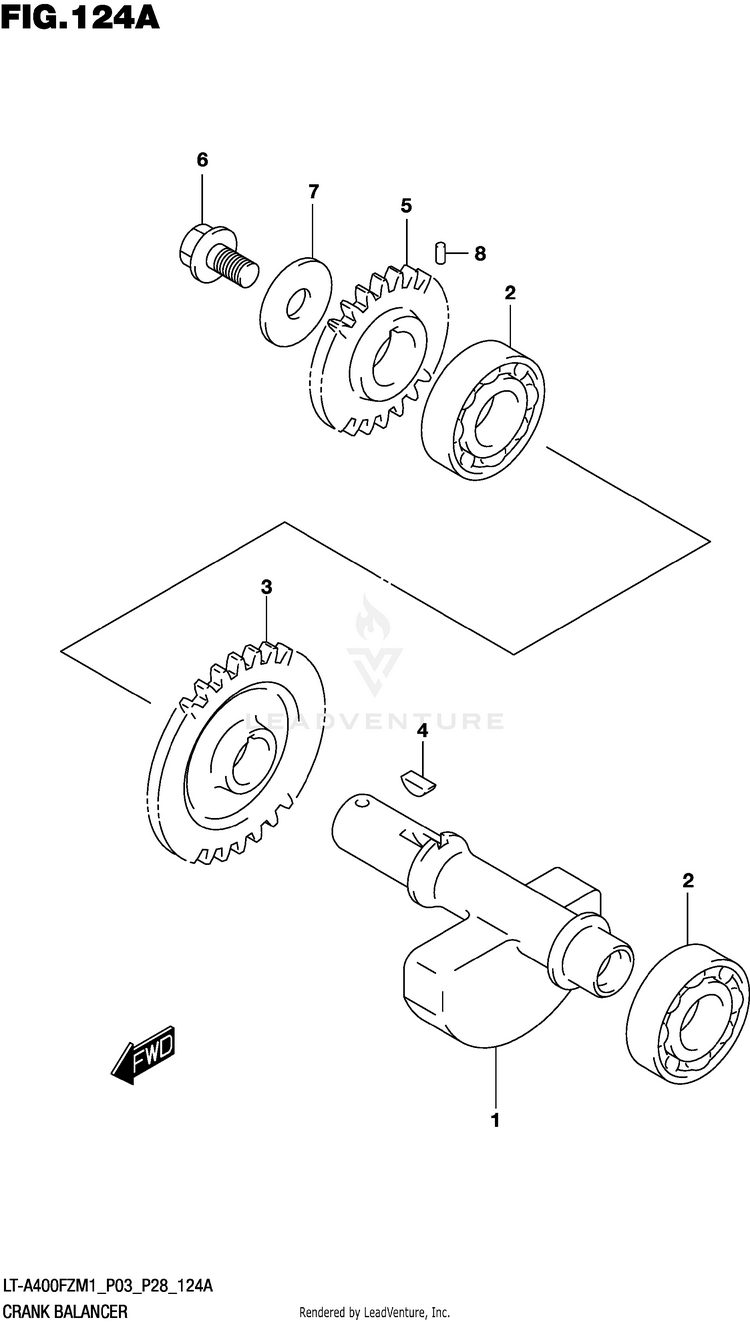 FIG.124A

6
7
5
8
2
3
LEADVENTURE
4
2
FWD
1

LT-A400FZM1_P03_P28_124A
CRANK BALANCER
Rendered by LeadVenture, Inc.