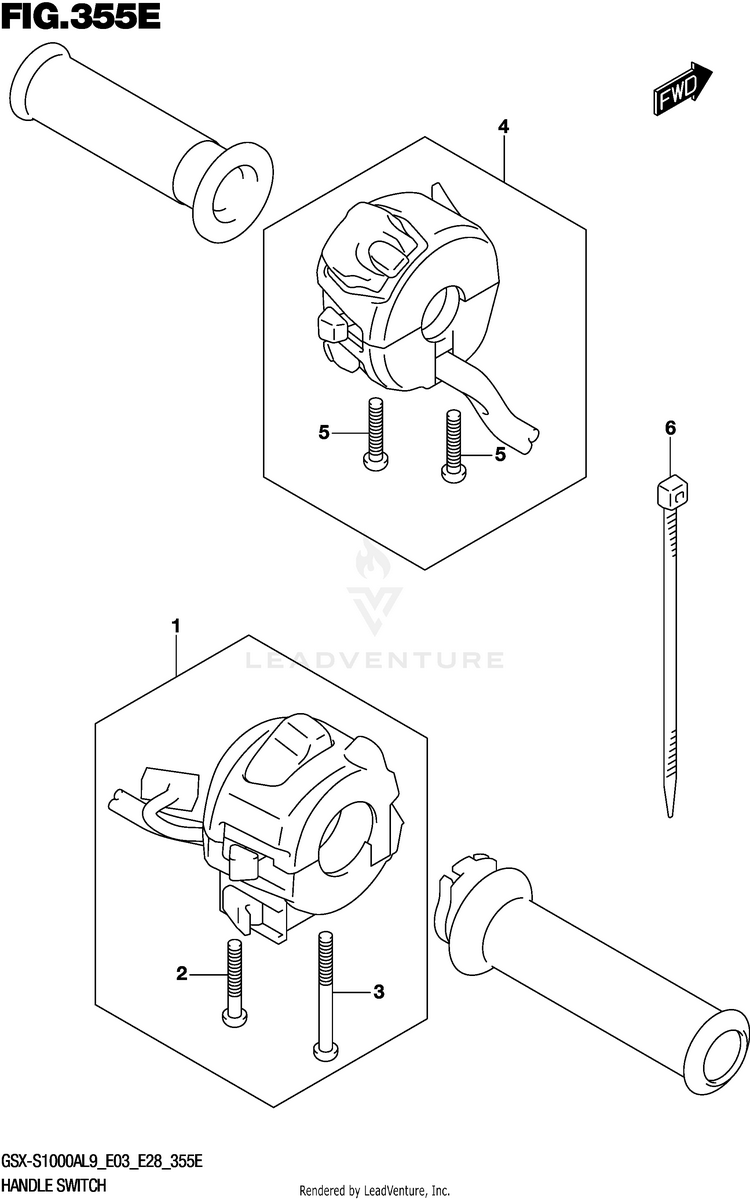 FIG.355E

FWD

4

5

5

6

LEADVENTURE

1

2

3

GSX-S1000AL9_E03_E28_355E
HANDLE SWITCH

Rendered by LeadVenture, Inc.