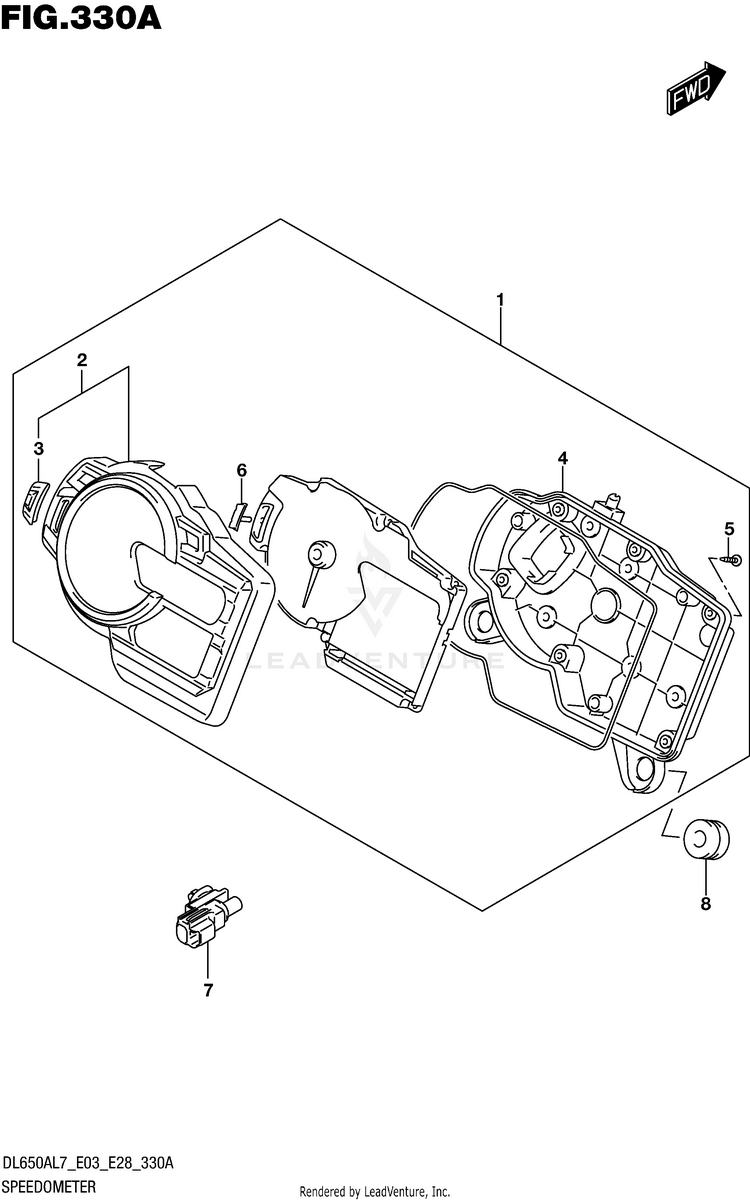 FIG.330A

FWD

1

2

3

6

4

5

LEADVENTURE

8

7

DL650AL7_E03_E28_330A
SPEEDOMETER

Rendered by LeadVenture, Inc.