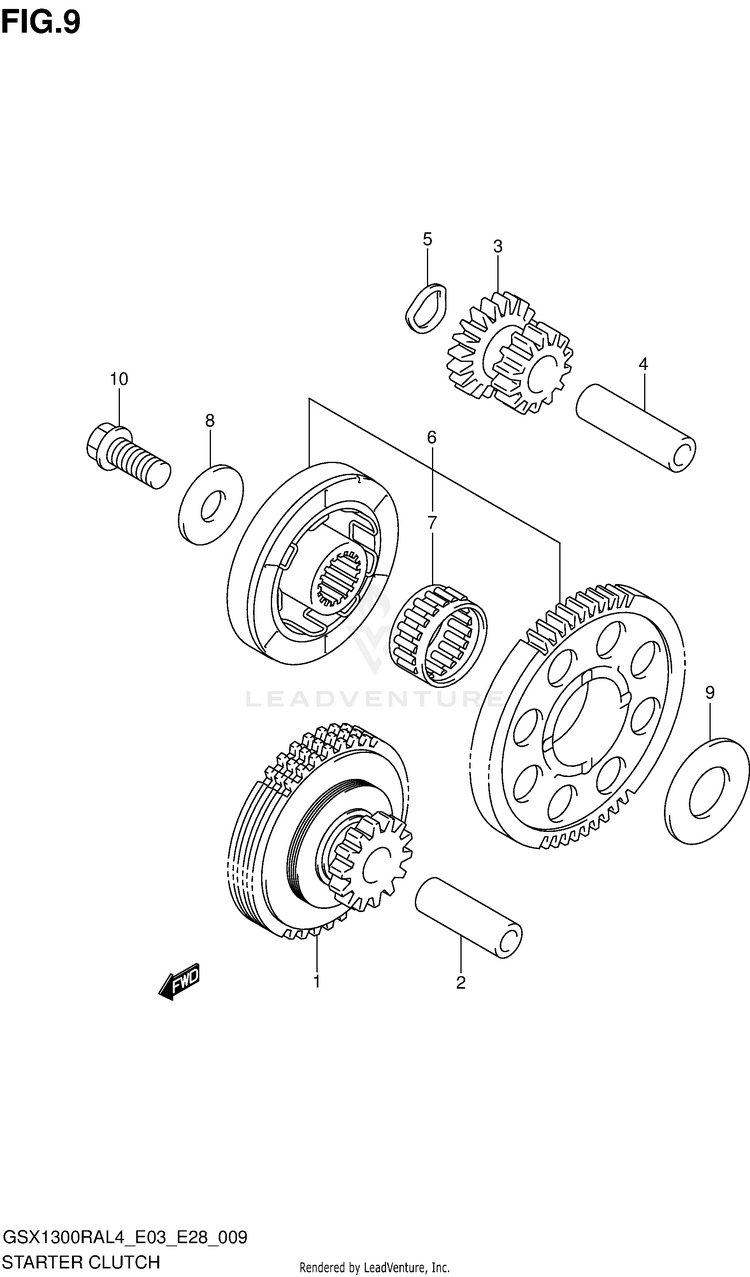 FIG.9

5
3
4
10
8
6
7
LEADVENTURE
9
FWD
1
2

GSX1300RAL4_E03_E28_009
STARTER CLUTCH
Rendered by LeadVenture, Inc.