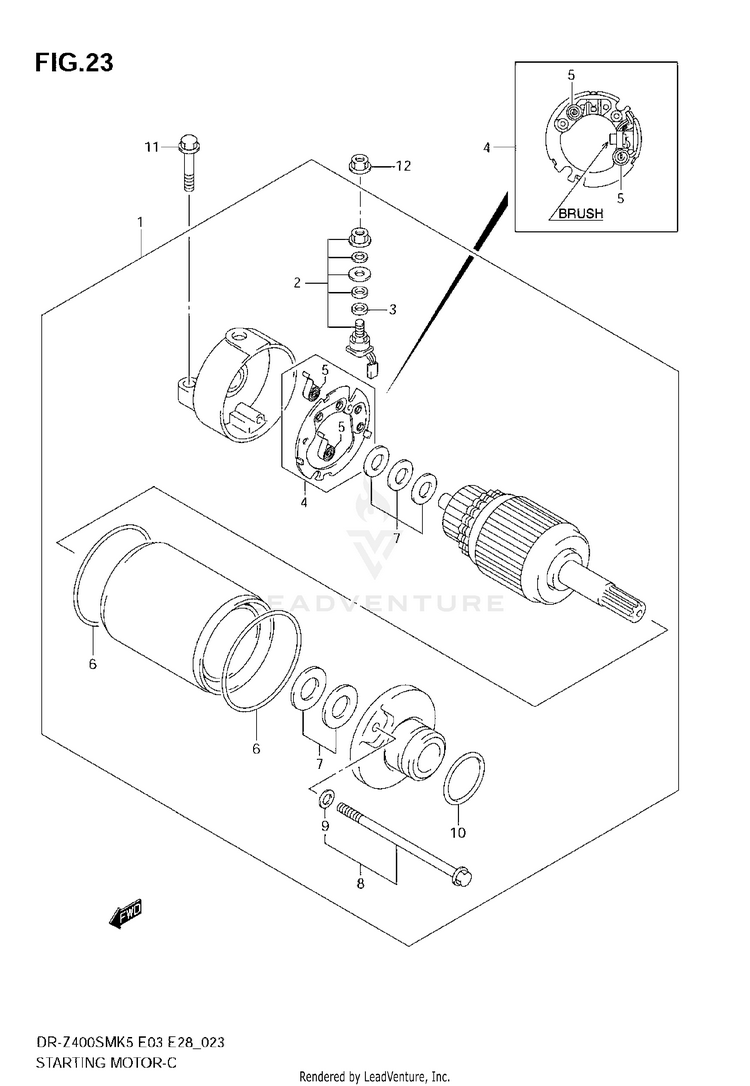 FIG.23

5
4
5
BRUSH

11
12
1
2
3
5
5
4
7
LEADVENTURE
6
6
7
9
10
8
FWD

DR-Z400SMK5 E03 E28_023
STARTING MOTOR-C

Rendered by LeadVenture, Inc.