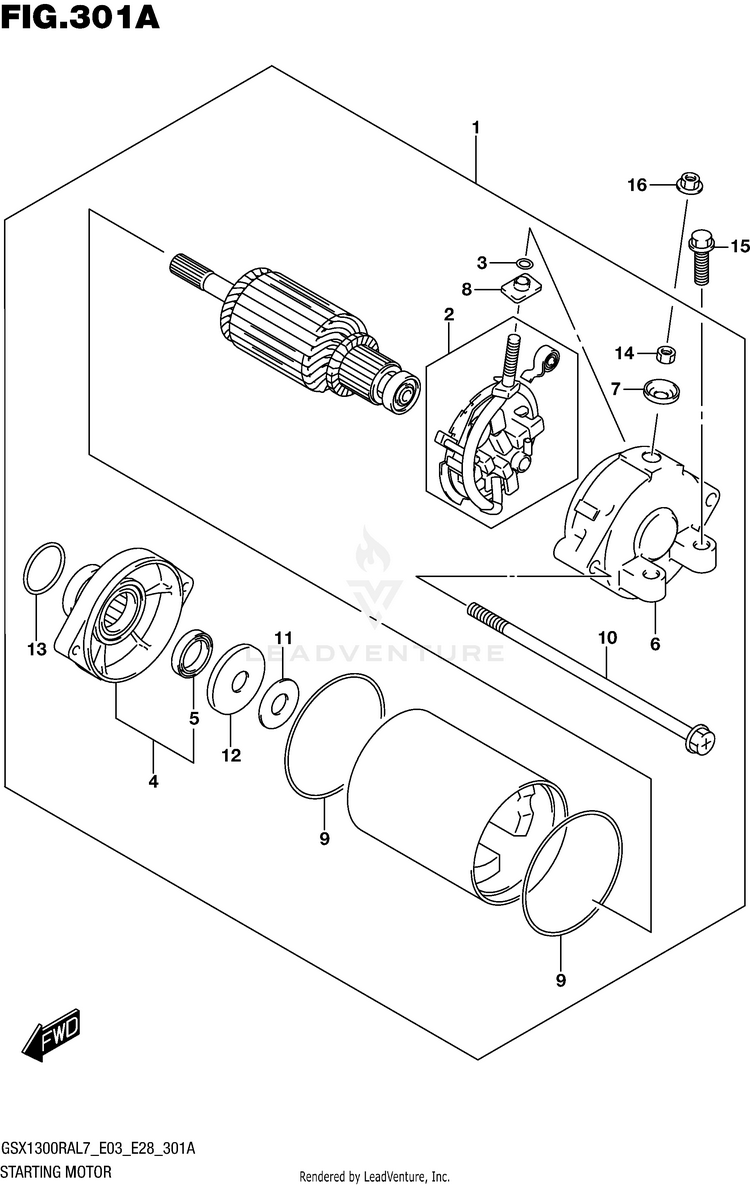 FIG.301A

1

16

15

3

8

2

14

7

LEADVENTURE

13

11

10

6

5

12

4

9

9

FWD

GSX1300RAL7_E03_E28_301A
STARTING MOTOR

Rendered by LeadVenture, Inc.