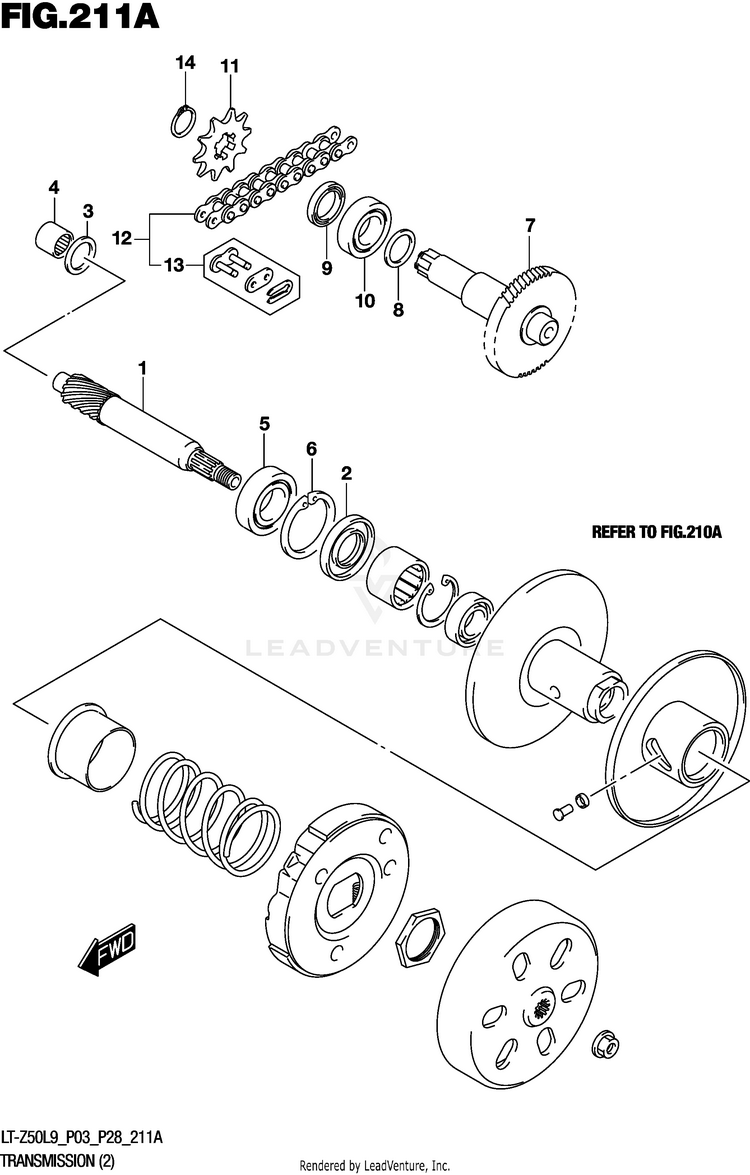 FIG.211A

14
11
4
3
12
13
9
10
8
7
1
5
6
2

REFER TO FIG.210A

LEADVENTURE

FWD

LT-Z50L9_P03_P28_211A
TRANSMISSION (2)

Rendered by LeadVenture, Inc.