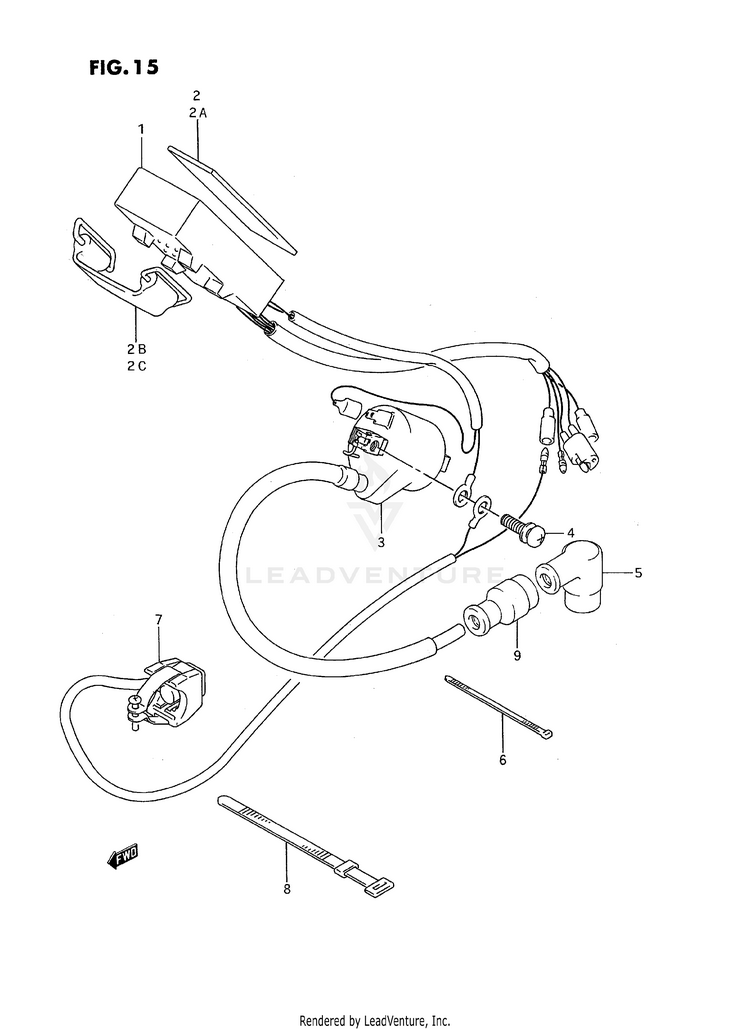 FIG. 15

2
2 A

1

2 B
2 C

3

4

5

LEADVENTURE

7

9

6

FWD

8

Rendered by LeadVenture, Inc.