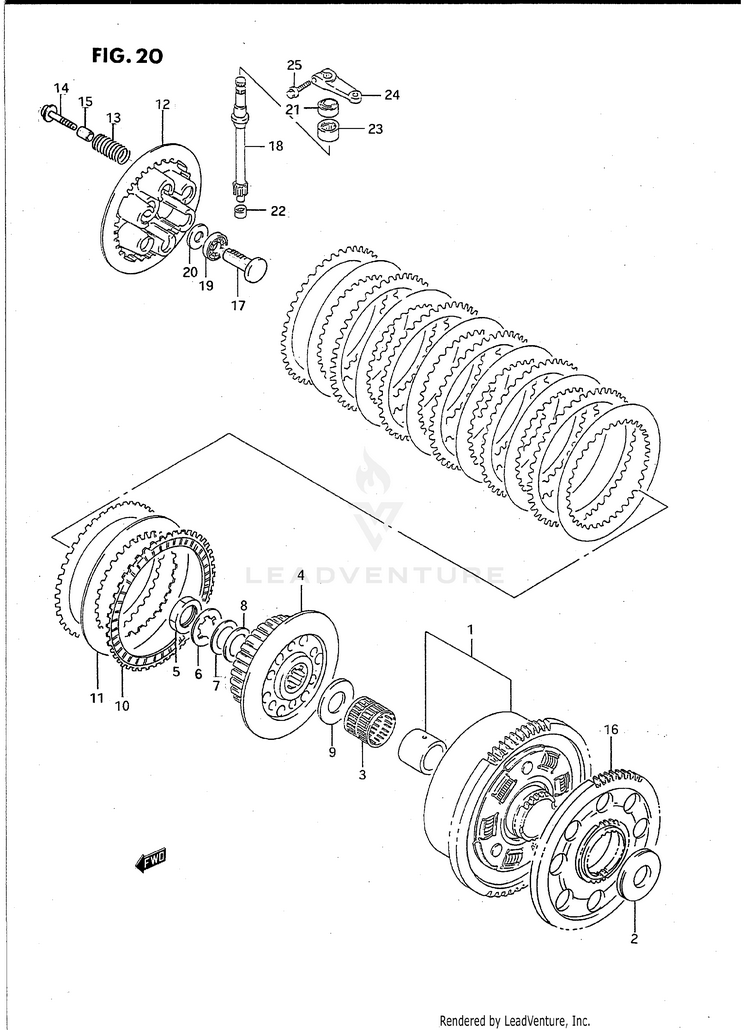 FIG. 20

14
15
13
12
25
24
21
23
18
22
20
19
17
LEADVENTURE
4
8
5
6
7
11
10
9
3
1
16
FWD
2

Rendered by LeadVenture, Inc.