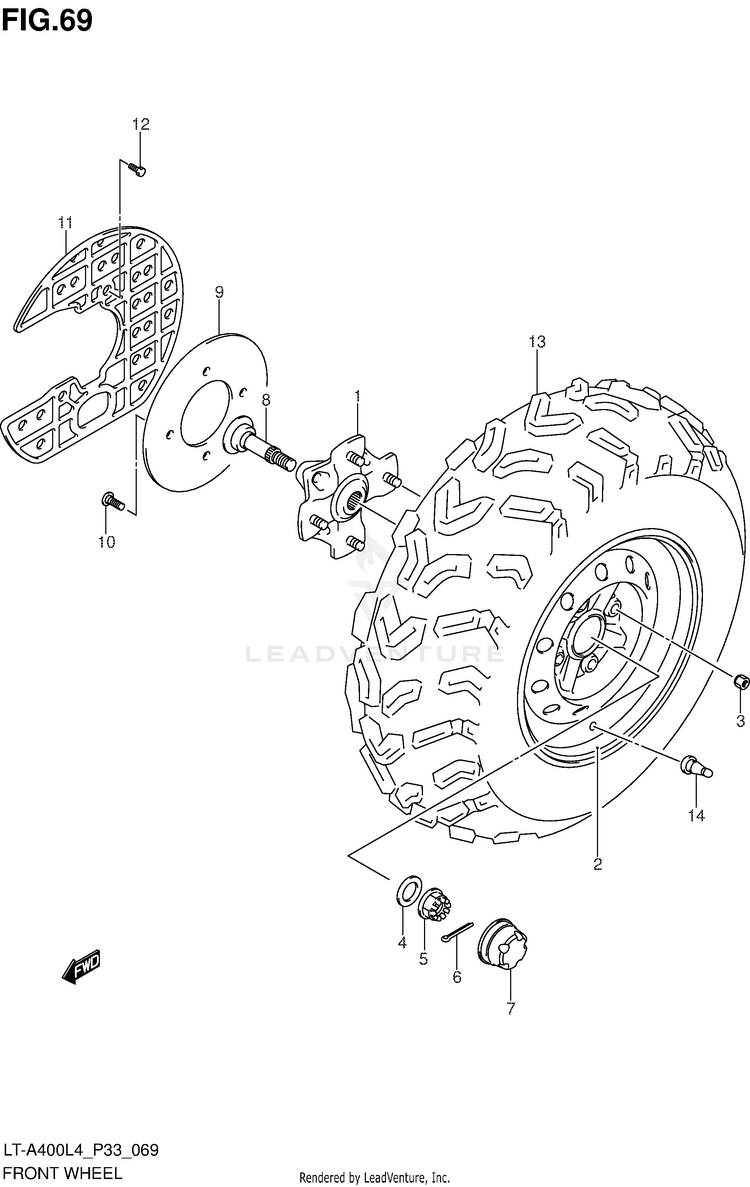 FIG.69

12

11

9

8

1

13

10

LEADVENTURE

3

14

2

4

5

6

7

FWD

LT-A400L4_P33_069
FRONT WHEEL

Rendered by LeadVenture, Inc.