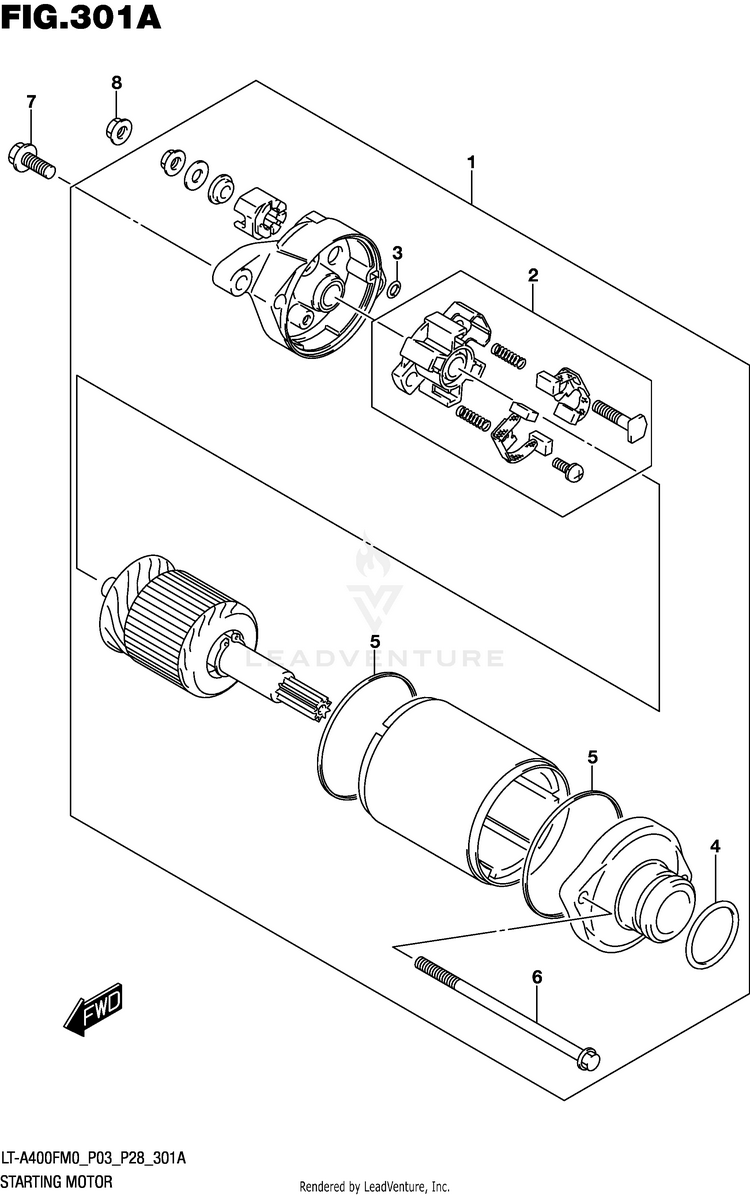 FIG.301A

7
8
1
3
2
LEADVENTURE
5
5
4
6
FWD

LT-A400FM0_P03_P28_301A
STARTING MOTOR

Rendered by LeadVenture, Inc.