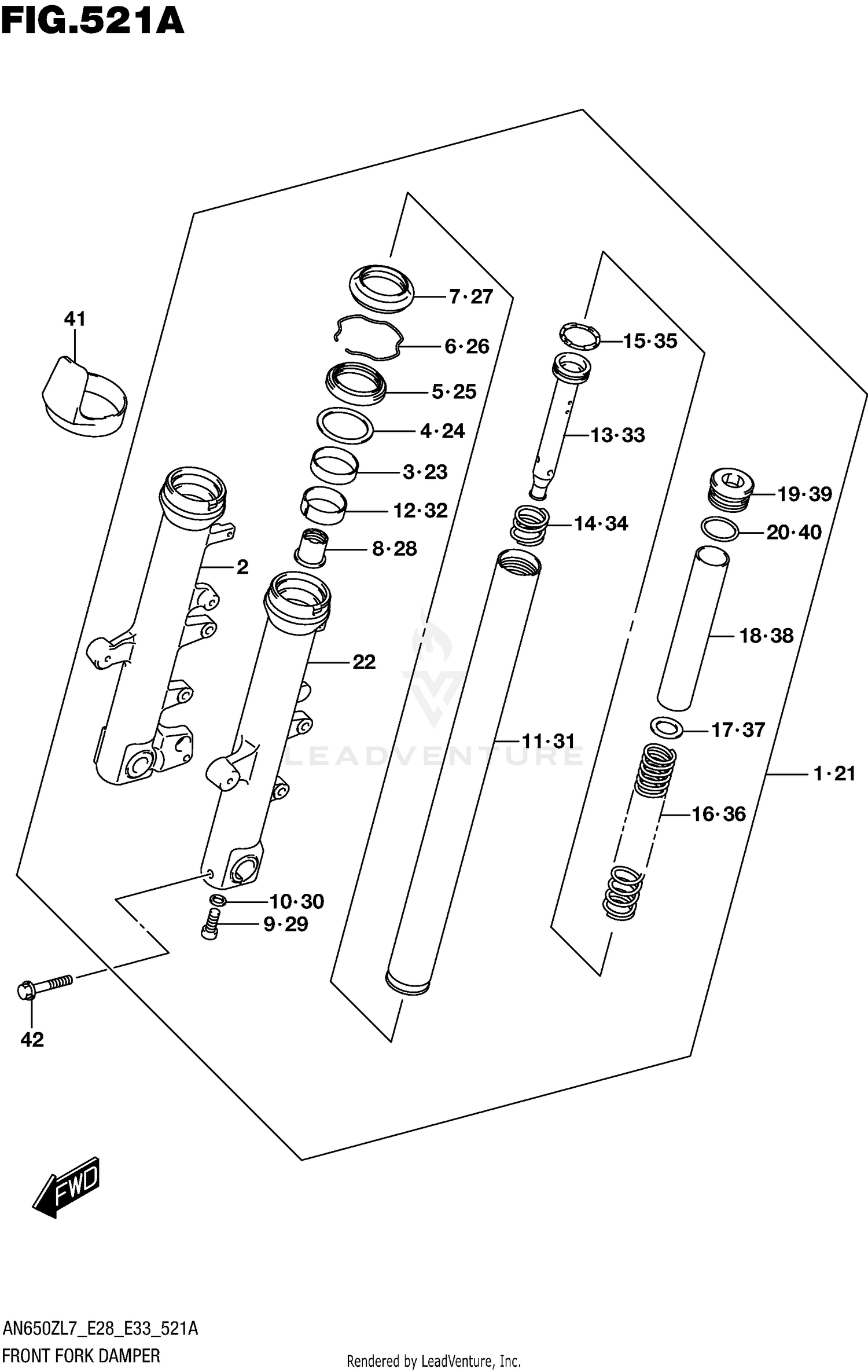 FIG.521A

41

7·27

6·26

5·25

4·24

3·23

12·32

8·28

2

22

15·35

13·33

14·34

19·39

20·40

18·38

17·37

11·31

1·21

16·36

10·30

9·29

42

LEADVENTURE

FWD

AN650ZL7_E28_E33_521A

FRONT FORK DAMPER

Rendered by LeadVenture, Inc.