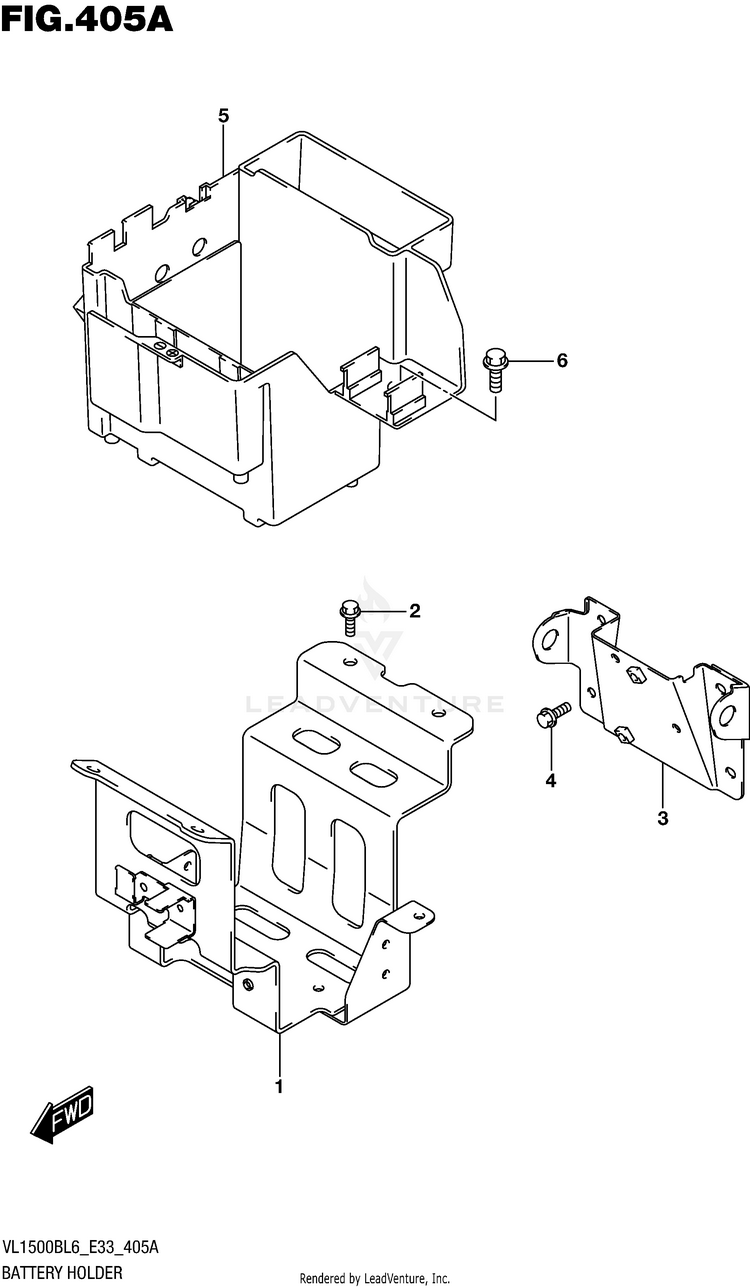 FIG.405A

5

6

2

LEADVENTURE

4

3

1

FWD

VL1500BL6_E33_405A
BATTERY HOLDER

Rendered by LeadVenture, Inc.