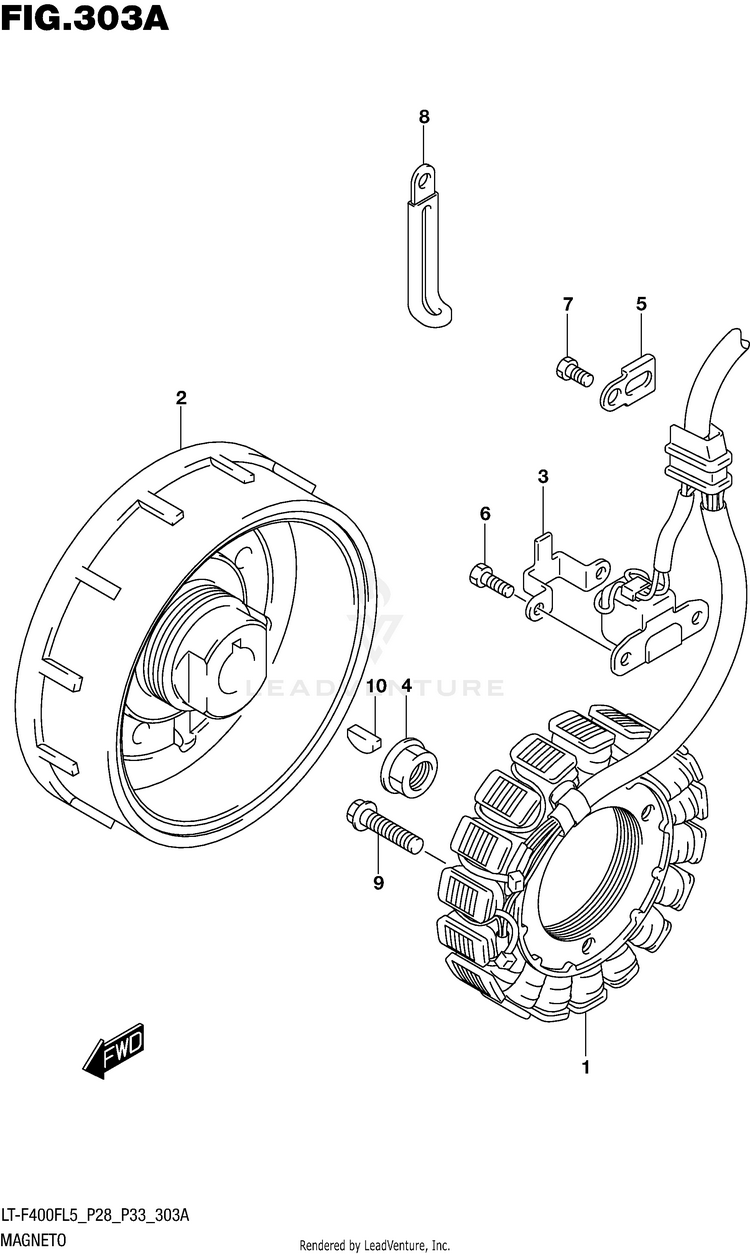 FIG.303A

8

7

5

2

3

6

LEADVENTURE

10

4

9

1

FWD

LT-F400FL5_P28_P33_303A
MAGNETO

Rendered by LeadVenture, Inc.