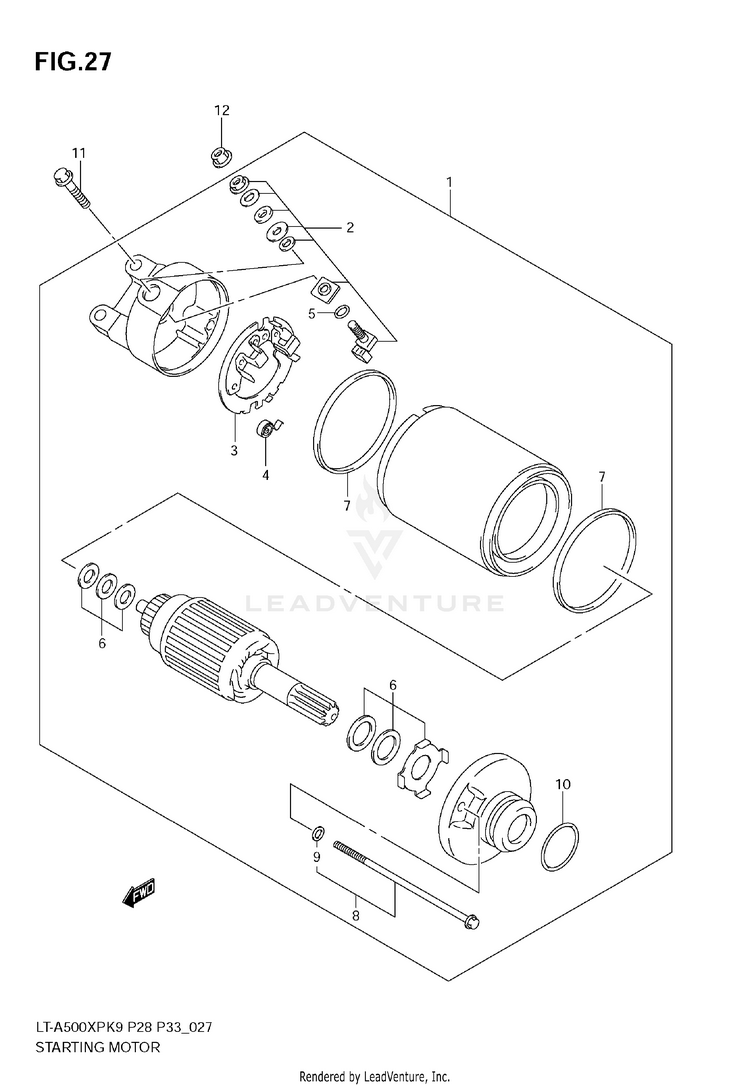 FIG.27

12

11

1

2

5

3

4

7

7

LEADVENTURE

6

6

10

9

8

FWD

LT-A500XPK9 P28 P33_027
STARTING MOTOR

Rendered by LeadVenture, Inc.