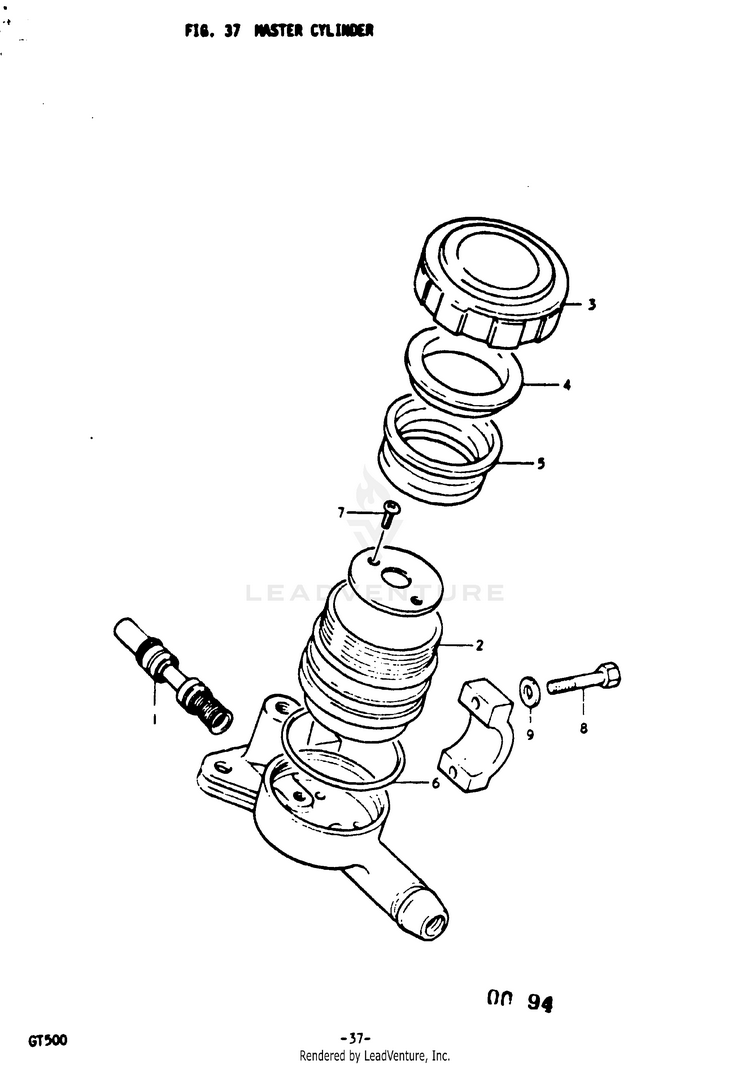 FIG. 37 MASTER CYLINDER

3
4
5
7
LEADVENTURE
2
1
9
8
6

00 94

GT500

-37-
Rendered by LeadVenture, Inc.