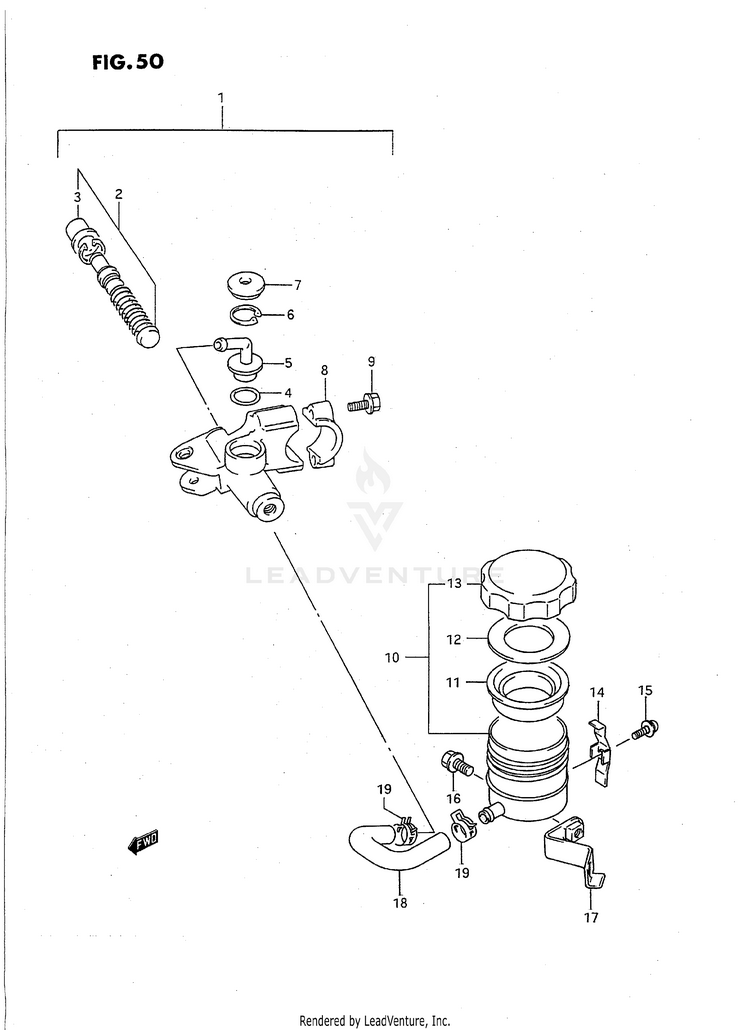 FIG. 50

1
3
2
7
6
5
4
8
9
LEADVENTURE
13
12
10
11
14
15
16
19
19
18
17
FWD

Rendered by LeadVenture, Inc.