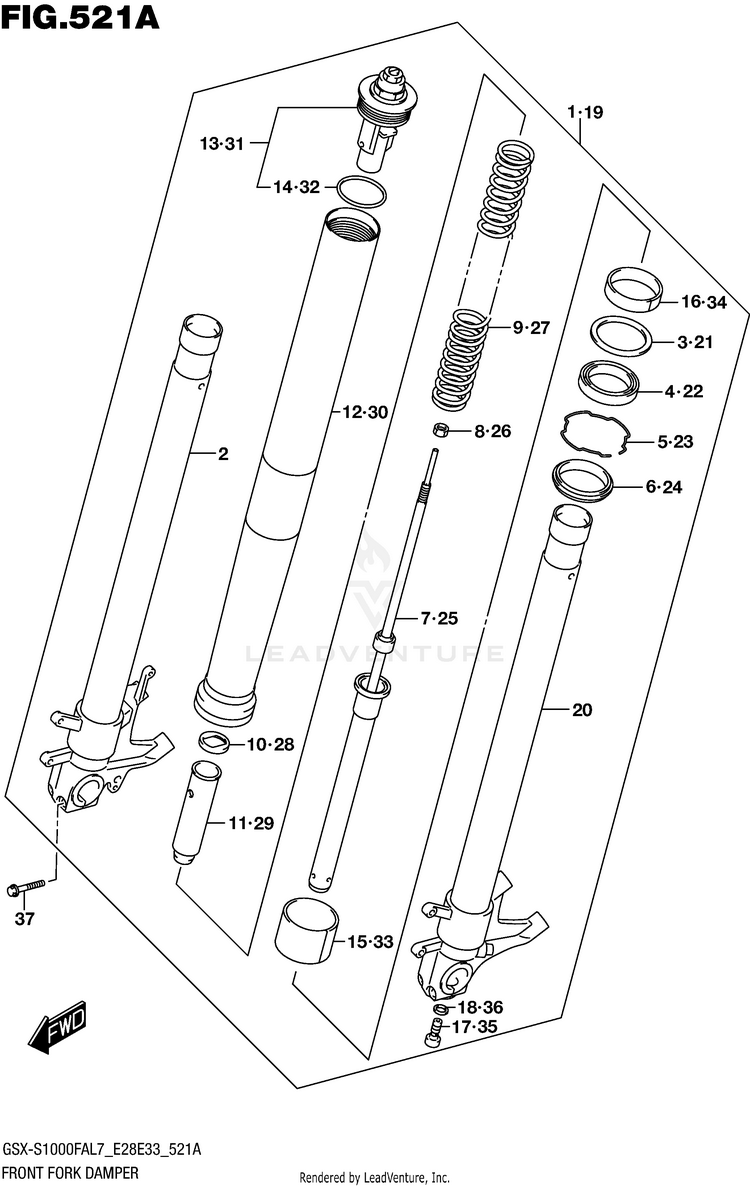 FIG.521A

1·19
13·31
14·32
16·34
9·27
3·21
4·22
12·30
8·26
5·23
2
6·24
7·25
LEADVENTURE
20
10·28
11·29
37
15·33
18·36
17·35
FWD

GSX-S1000FAL7_E28E33_521A
FRONT FORK DAMPER
Rendered by LeadVenture, Inc.