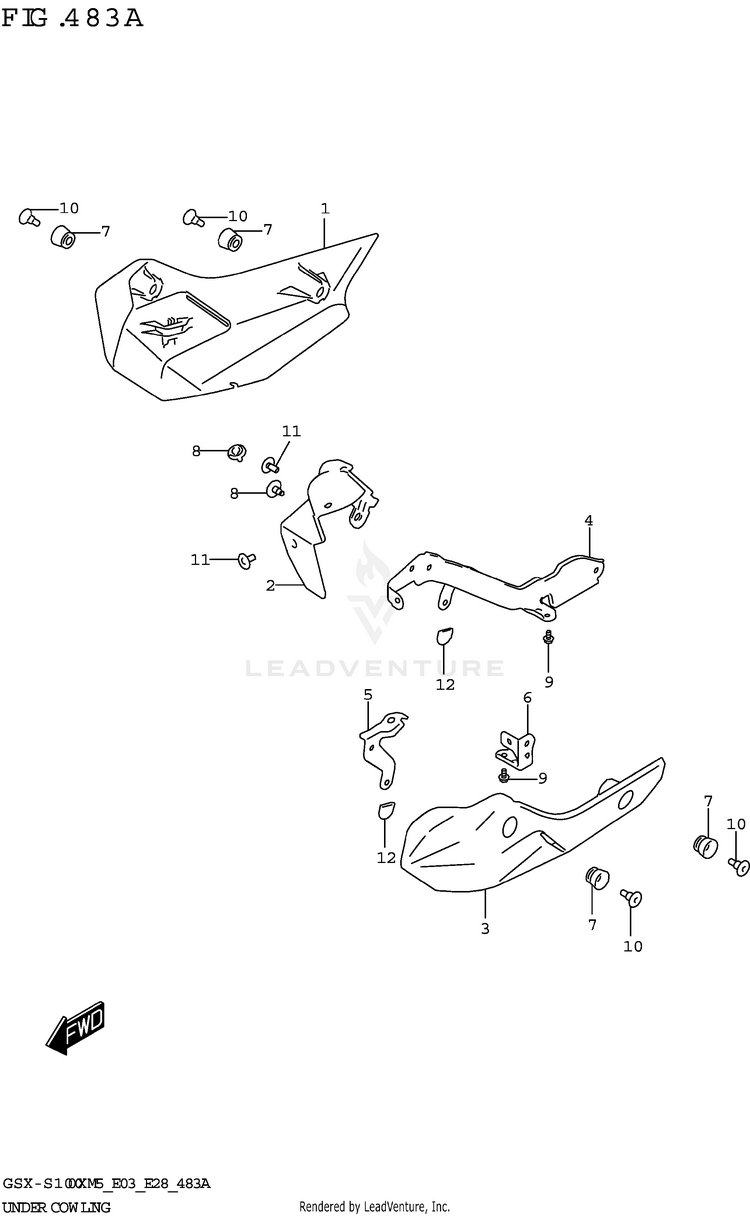 FIG.483A

10
7
10
7
1

8
11
8
11
2

4

LEADVENTURE

12
9

5
6
9

12
3
7
10
7
10

FWD

GSX-S1000XM5_E03_E28_483A
UNDER COWLING

Rendered by LeadVenture, Inc.