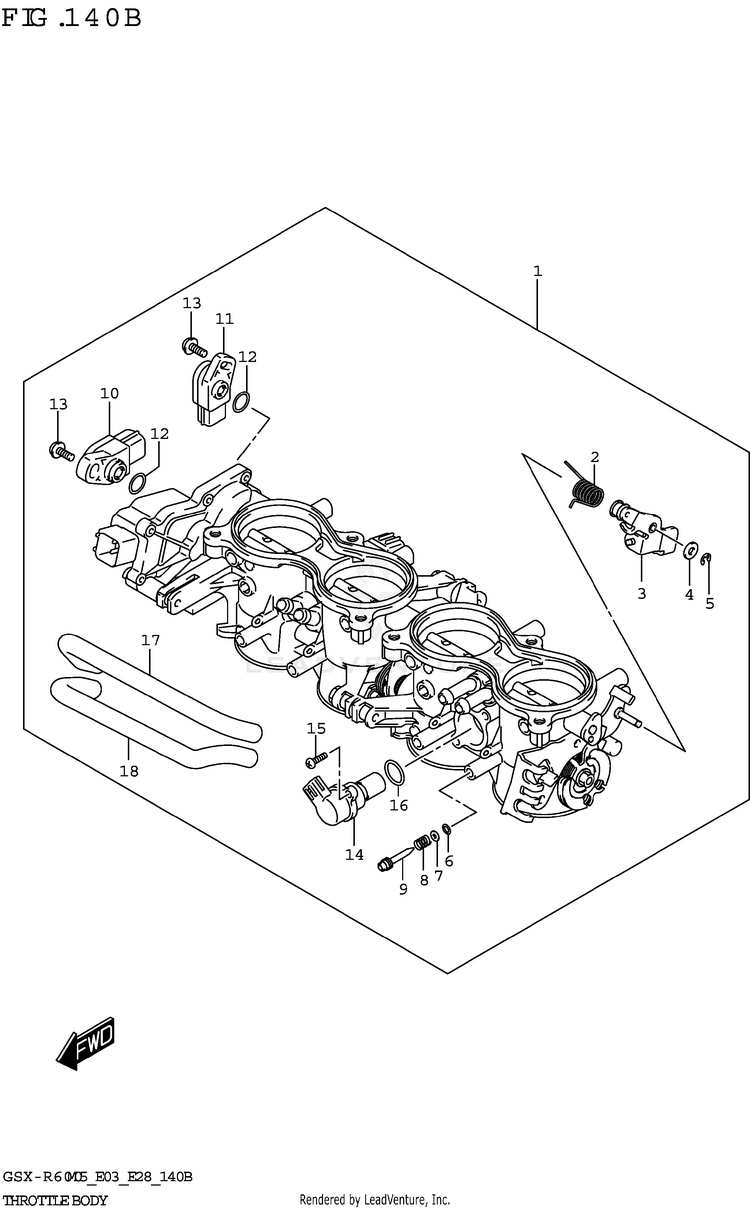 FIG.140B

1
13
11
12
13
10
12
2
3
4
5
17
18
15
16
14
9
8
7
6

FWD

GSX-R600M5_E03_E28_140B
THROTTLE BODY

Rendered by LeadVenture, Inc.