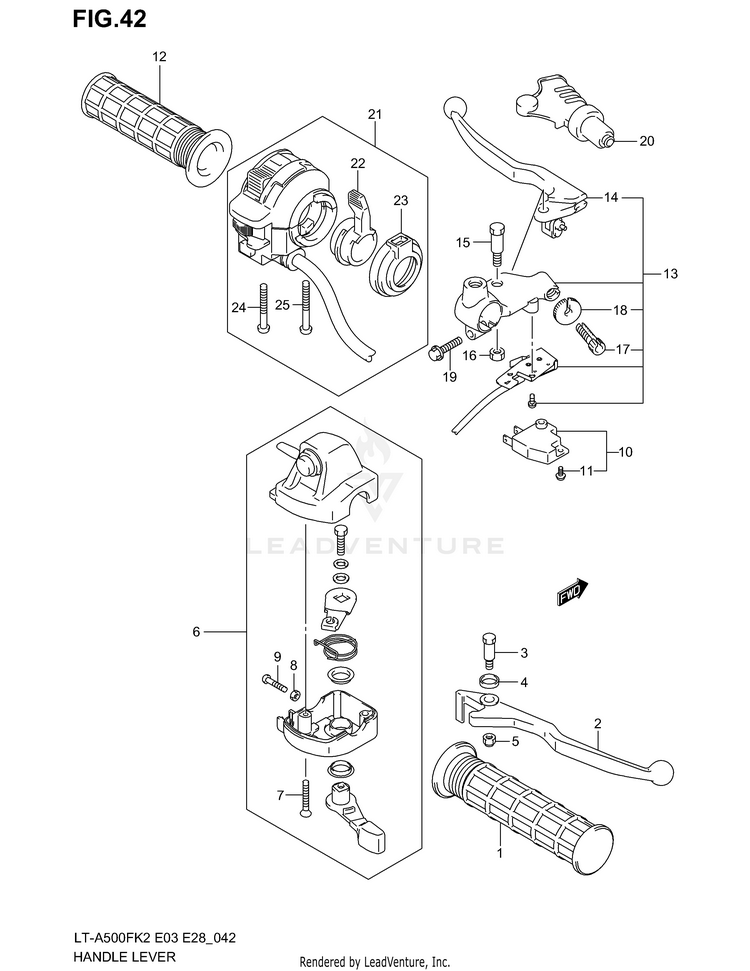 FIG.42

12

21

22

23

24

25

20

14

15

13

18

17

16

19

10

11

LEADVENTURE

FWD

6

9

8

7

3

4

5

2

1

LT-A500FK2 E03 E28_042
HANDLE LEVER

Rendered by LeadVenture, Inc.