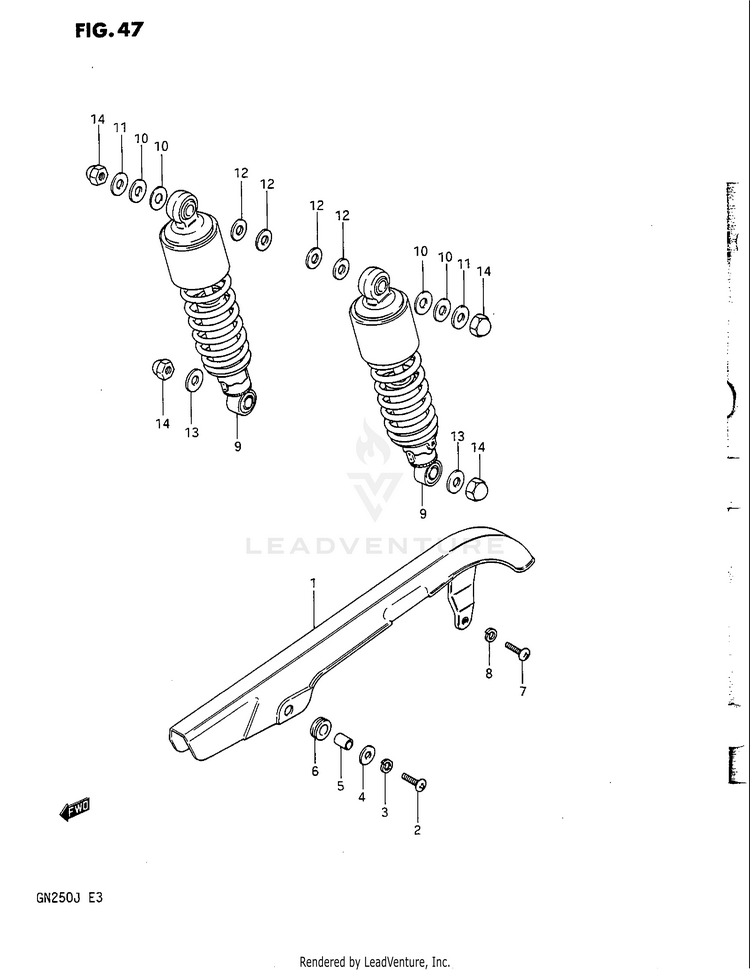 FIG. 47

14
11
10
10
12
12
12
12
10
10
11
14
14
13
9
13
14
9

LEADVENTURE

1
8
7
6
5
4
3
2
FWD

GN250J E3

Rendered by LeadVenture, Inc.