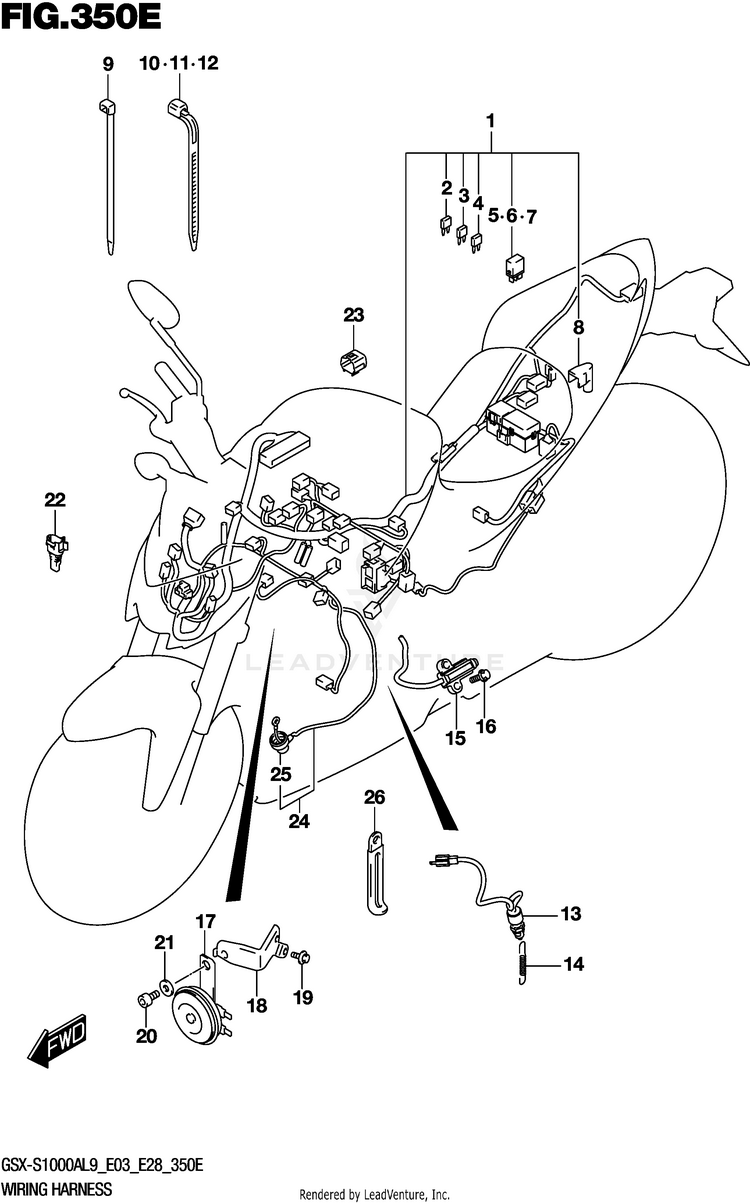 FIG.350E

9
10·11·12
1
2
3
4
5·6·7
8
23
22
LEADVENTURE
15
16
25
24
26
13
14
17
21
18
19
20
FWD

GSX-S1000AL9_E03_E28_350E
WIRING HARNESS
Rendered by LeadVenture, Inc.