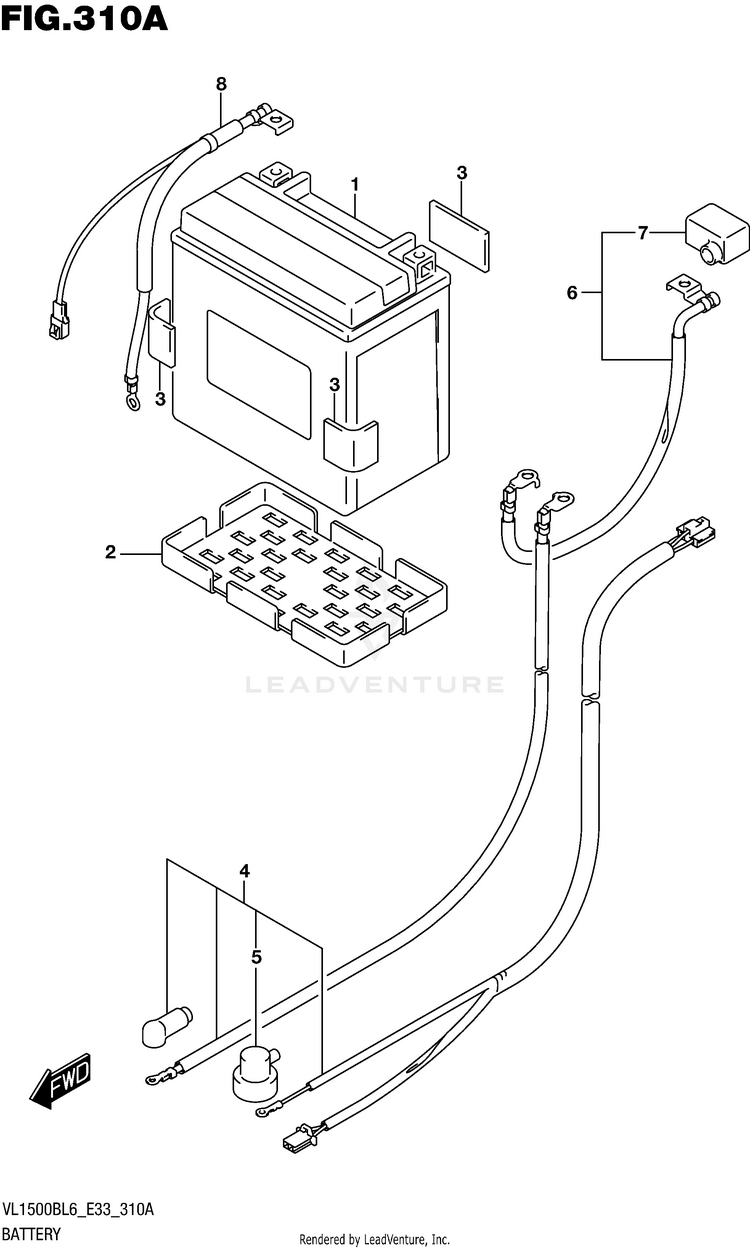 FIG.310A

8

1

3

7

6

3

3

2

LEADVENTURE

4

5

FWD

VL1500BL6_E33_310A
BATTERY

Rendered by LeadVenture, Inc.