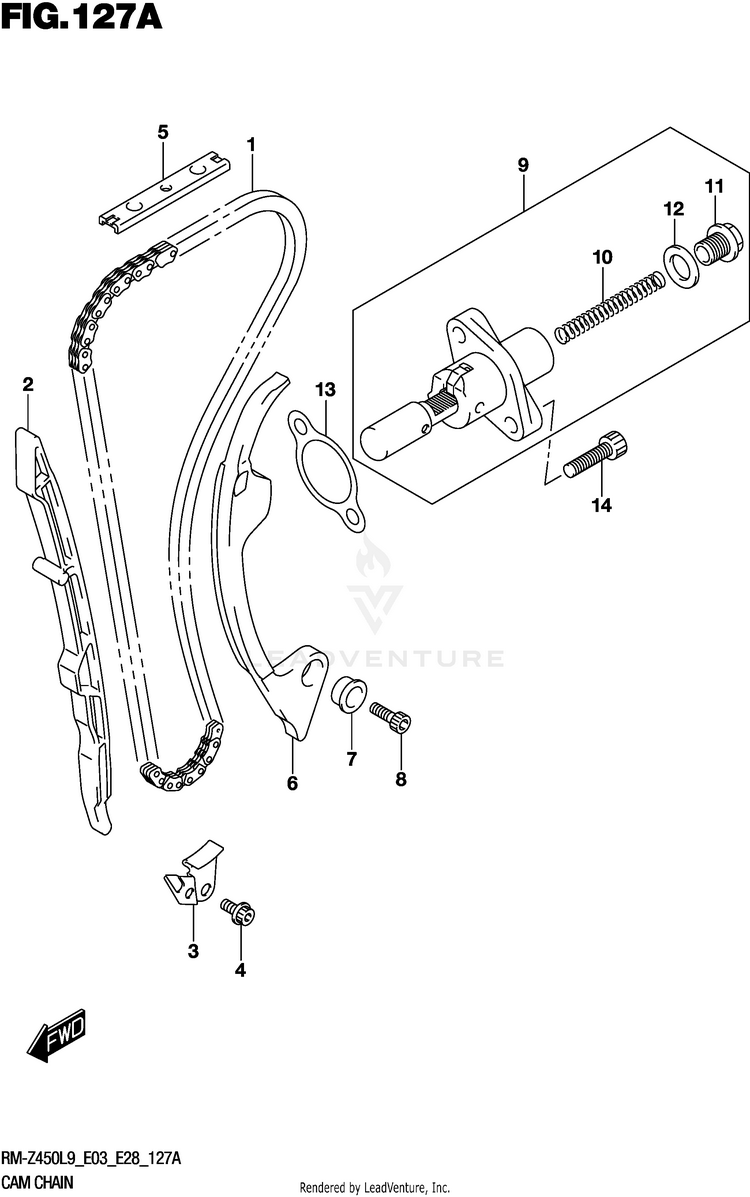 FIG.127A

5
1
9
11
12
10
2
13
14
LEADVENTURE
7
8
6
3
4
FWD

RM-Z450L9_E03_E28_127A
CAM CHAIN

Rendered by LeadVenture, Inc.