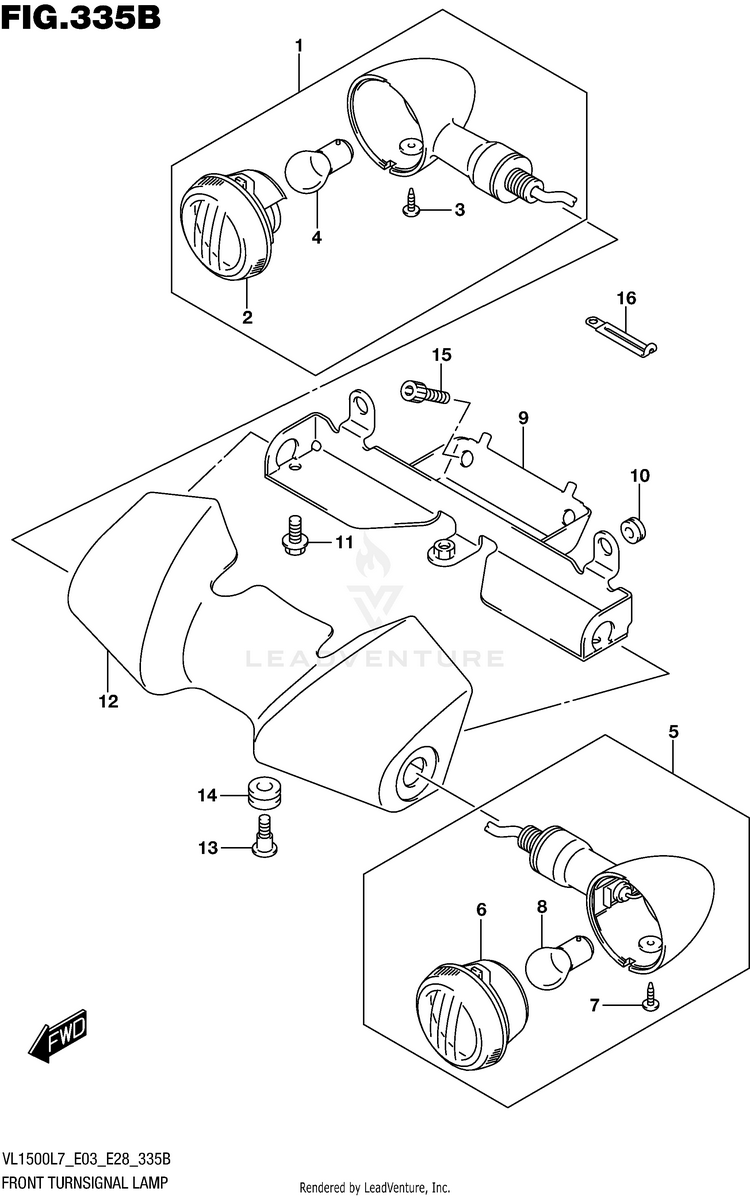 FIG.335B

1
3
4
2
16
15
9
10
11
LEADVENTURE
12
5
14
13
6
8
7
FWD

VL1500L7_E03_E28_335B
FRONT TURNSIGNAL LAMP

Rendered by LeadVenture, Inc.