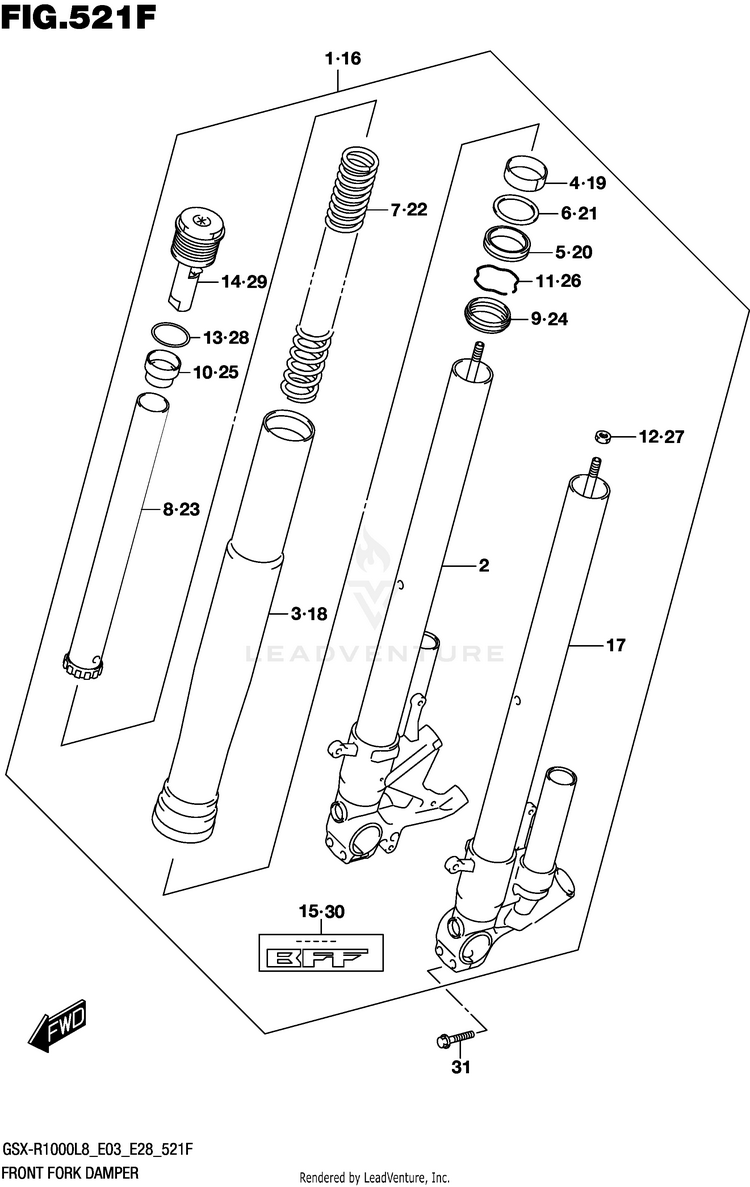 FIG.521F

1·16

7·22

4·19

6·21

5·20

11·26

9·24

14·29

13·28

10·25

12·27

8·23

2

3·18

17

LEADVENTURE

15·30

BFF

FWD

31

GSX-R1000L8_E03_E28_521F
FRONT FORK DAMPER

Rendered by LeadVenture, Inc.