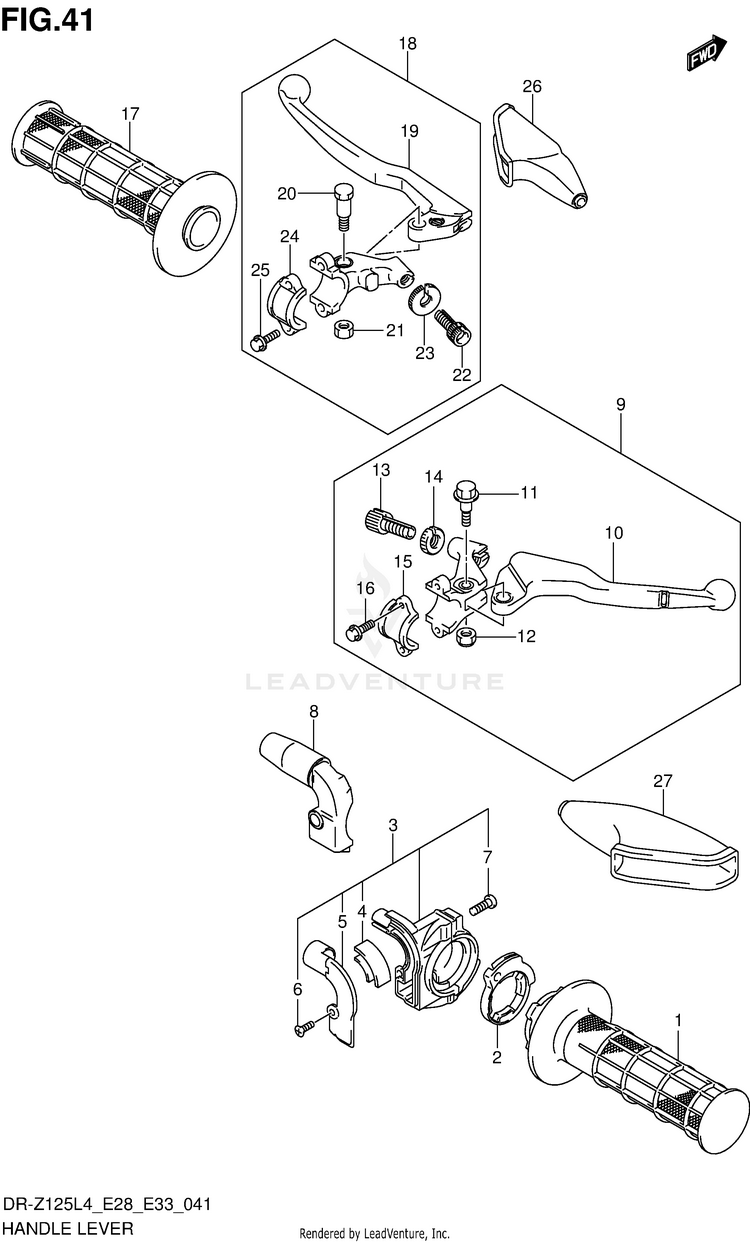 FIG.41

FWD

18
17
26
19
20
24
25
21
23
22

9
13
14
11
10
15
16
12

LEADVENTURE

8
27
3
7
5
4
6
2
1

DR-Z125L4_E28_E33_041
HANDLE LEVER

Rendered by LeadVenture, Inc.