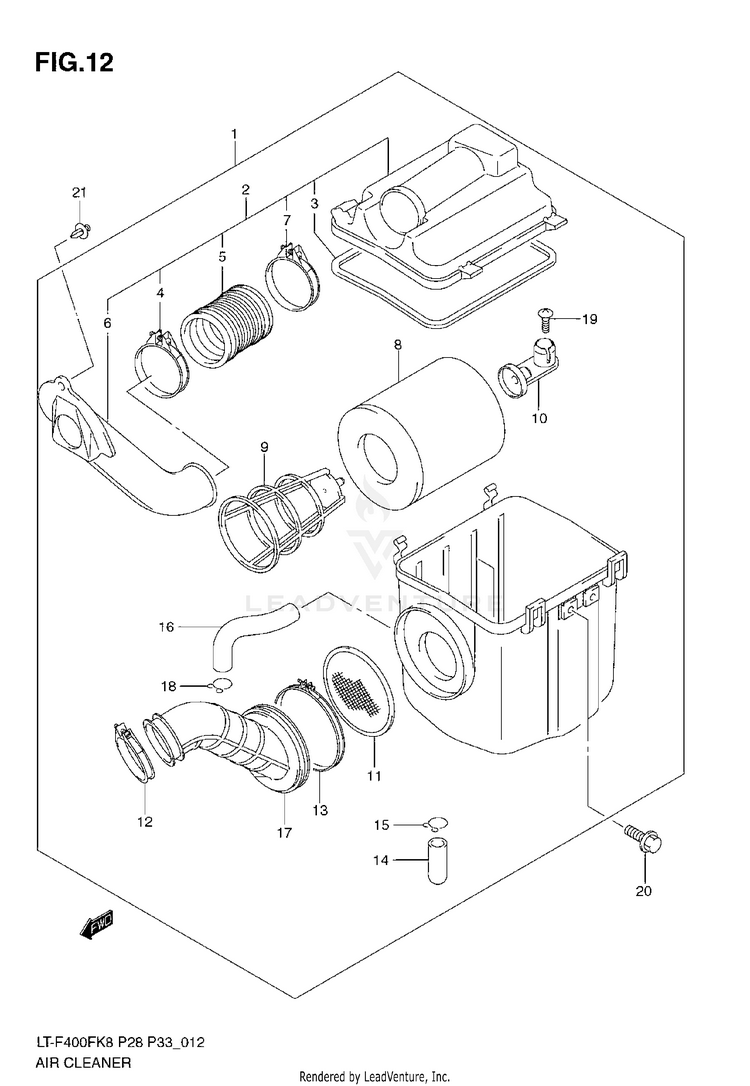 FIG.12

1
21
2
3
7
5
4
6
19
8
10
9
LEADVENTURE
16
18
11
12
13
17
15
14
20
FWD

LT-F400FK8 P28 P33_012
AIR CLEANER

Rendered by LeadVenture, Inc.