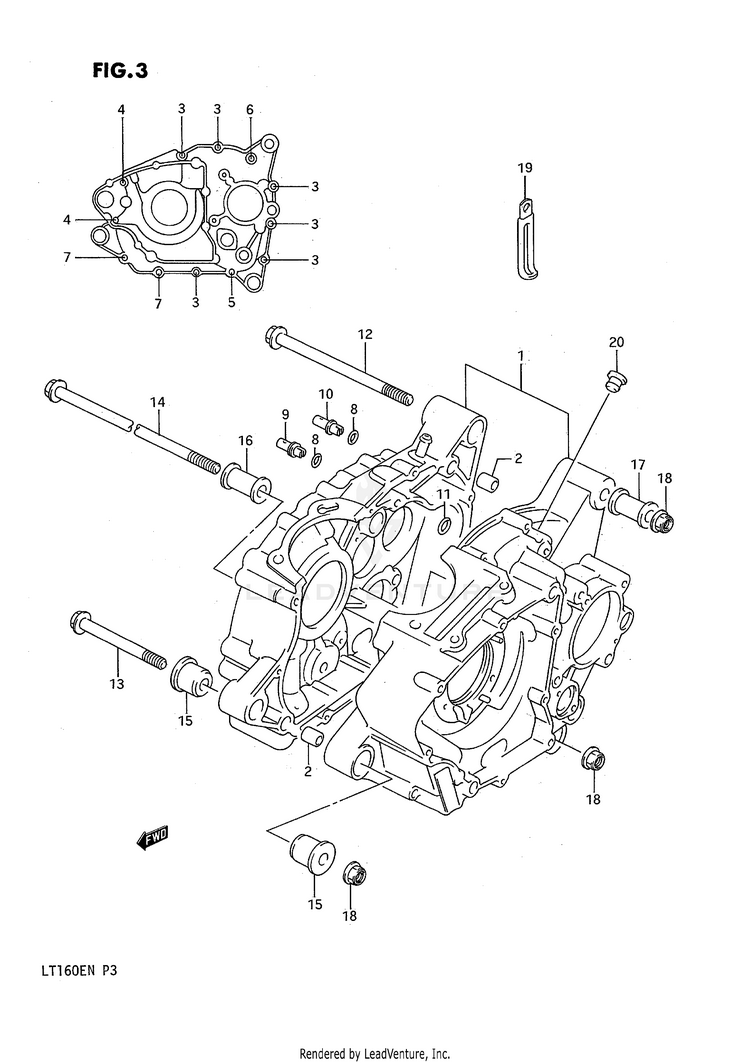 FIG.3

4 3 3 6
3
4 3
7 3
7 3 5

19

12
1 20
14 10
9 8
8
16 2 17 18
11

13

15
2
18

FWD

15
18

LT160EN P3

Rendered by LeadVenture, Inc.