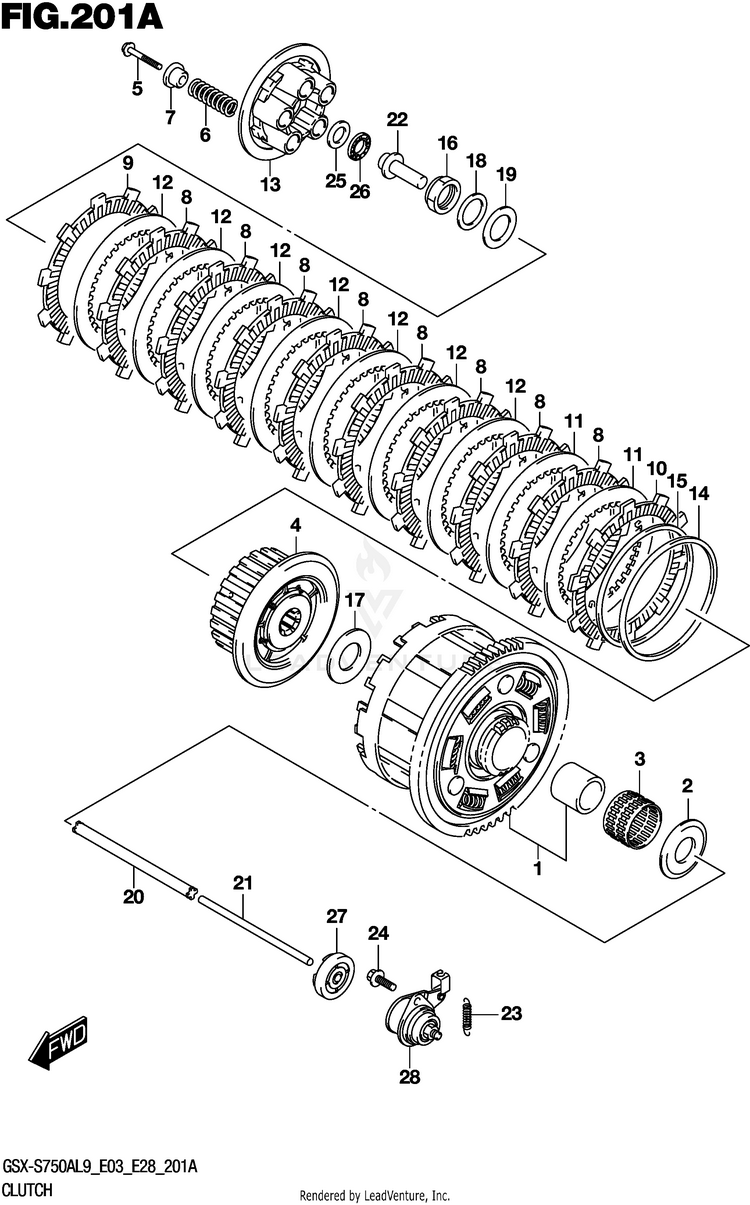 FIG.201A

5 7 6 13 25 26 22 16 18 19

9 12 8 12 8 12 8 12 8 12 8 12 8 12 8 11 8 11 10 15 14

4 17

3 2 1

20 21 27 24 23 28

FWD

GSX-S750AL9_E03_E28_201A
CLUTCH

Rendered by LeadVenture, Inc.