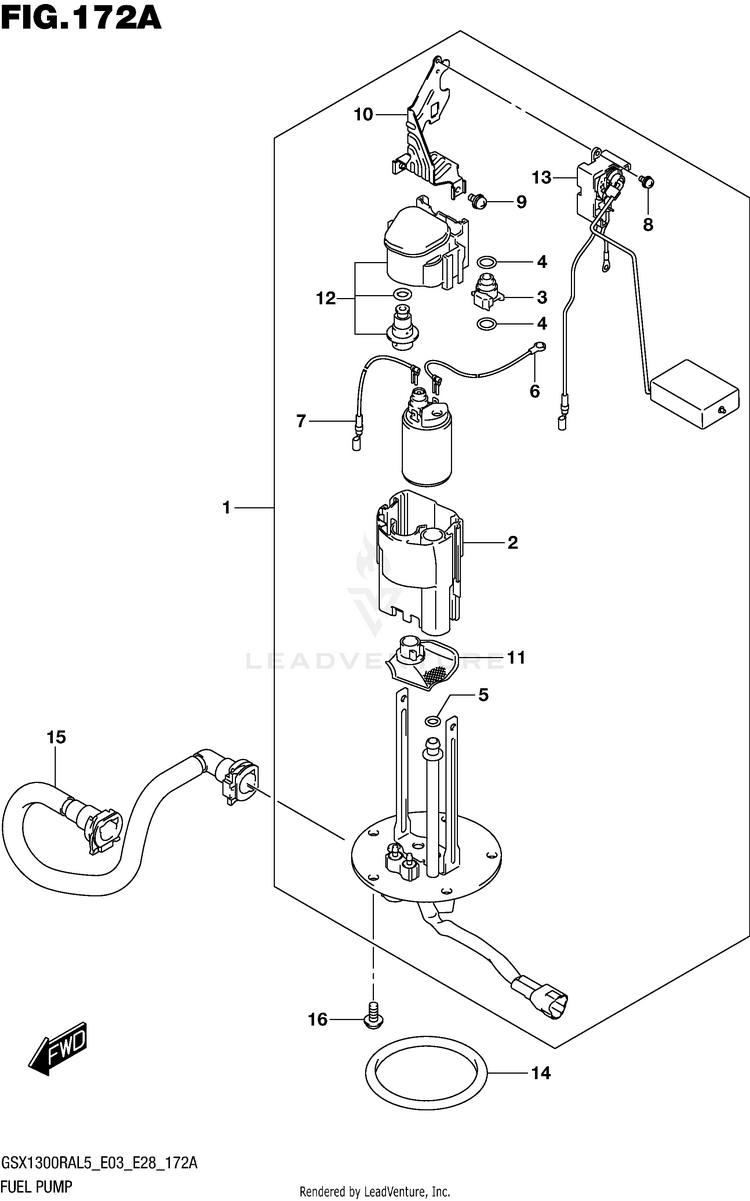 FIG.172A

10
13
9
8
4
12
3
4
6
7
1
2
LEADVENTURE
11
5
15
16
FWD
14

GSX1300RAL5_E03_E28_172A
FUEL PUMP

Rendered by LeadVenture, Inc.