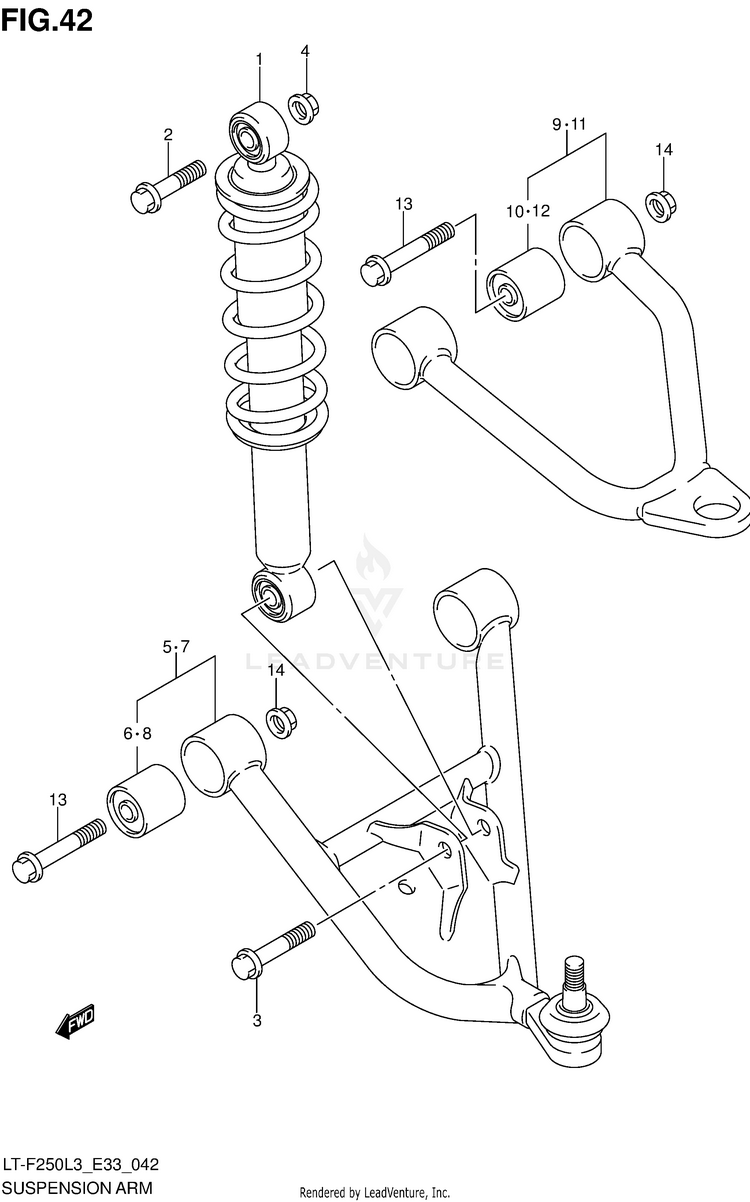 FIG.42

1
4
2
9·11
14
13
10·12
LEADVENTURE
5·7
14
6·8
13
3
FWD

LT-F250L3_E33_042
SUSPENSION ARM

Rendered by LeadVenture, Inc.