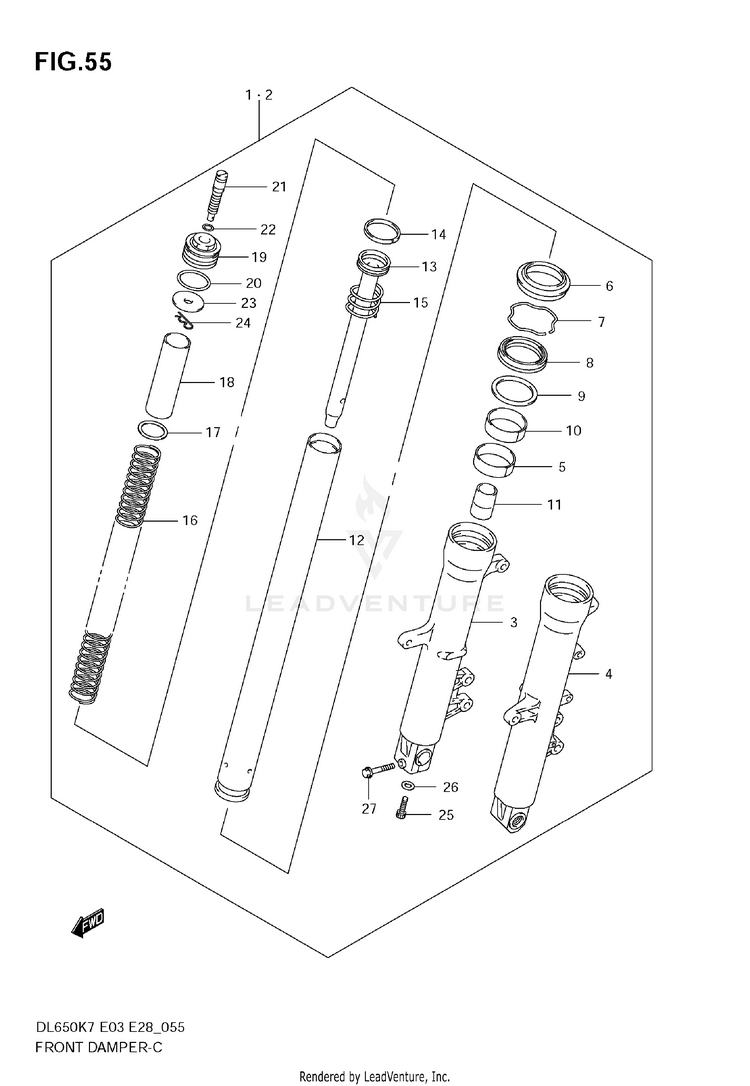 FIG.55

1 · 2

21
22
19
20
23
24
18
17
16

14
13
15
12

6
7
8
9
10
5
11
3
4
26
27
25

LEADVENTURE

FWD

DL650K7 E03 E28_055
FRONT DAMPER-C

Rendered by LeadVenture, Inc.