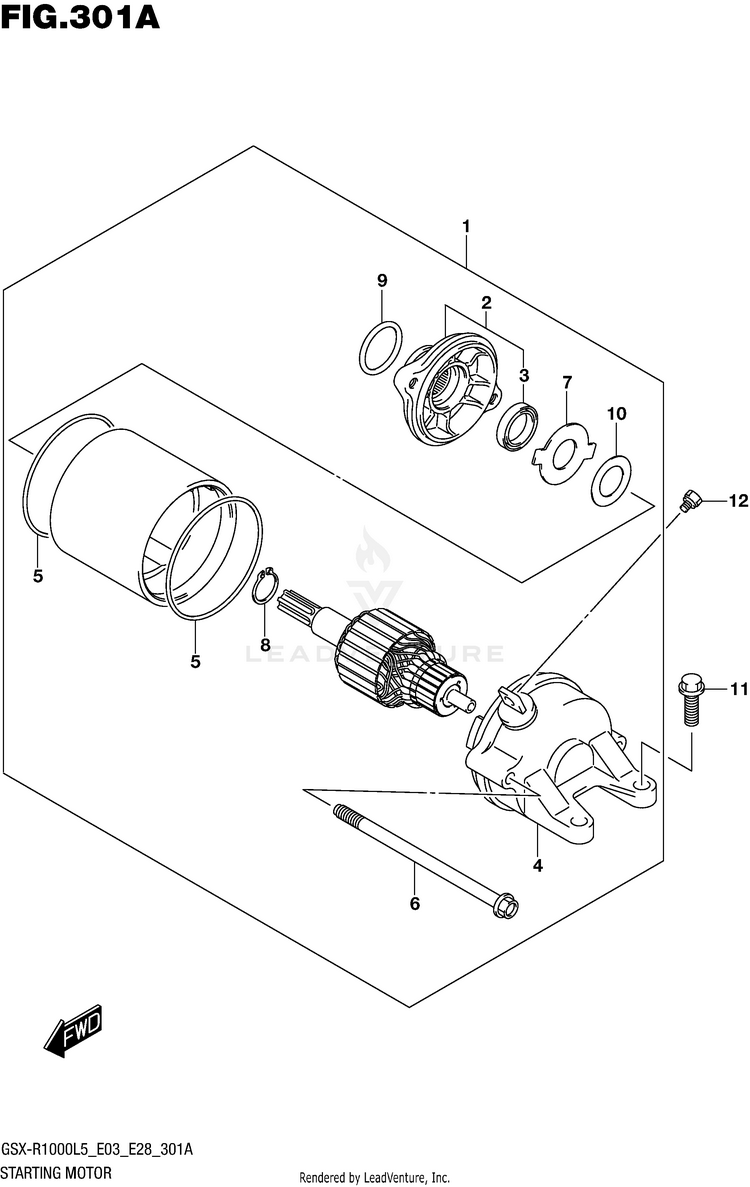 FIG.301A

1
9
2
3
7
10
12
5
5
8
LEADVENTURE
11
4
6
FWD

GSX-R1000L5_E03_E28_301A
STARTING MOTOR
Rendered by LeadVenture, Inc.