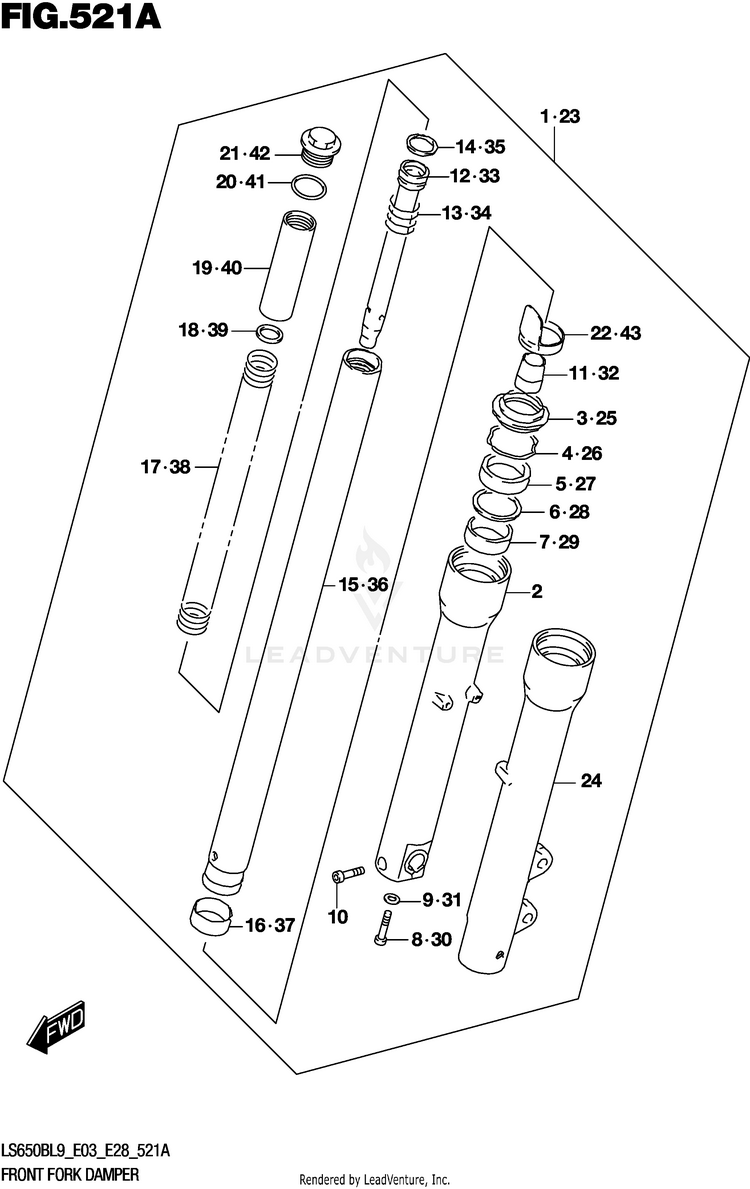 FIG.521A

1·23

21·42
14·35
20·41
12·33
13·34
19·40
18·39
22·43
11·32
3·25
4·26
17·38
5·27
6·28
7·29
15·36
2
LEADVENTURE
24
10
9·31
16·37
8·30
FWD

LS650BL9_E03_E28_521A
FRONT FORK DAMPER
Rendered by LeadVenture, Inc.