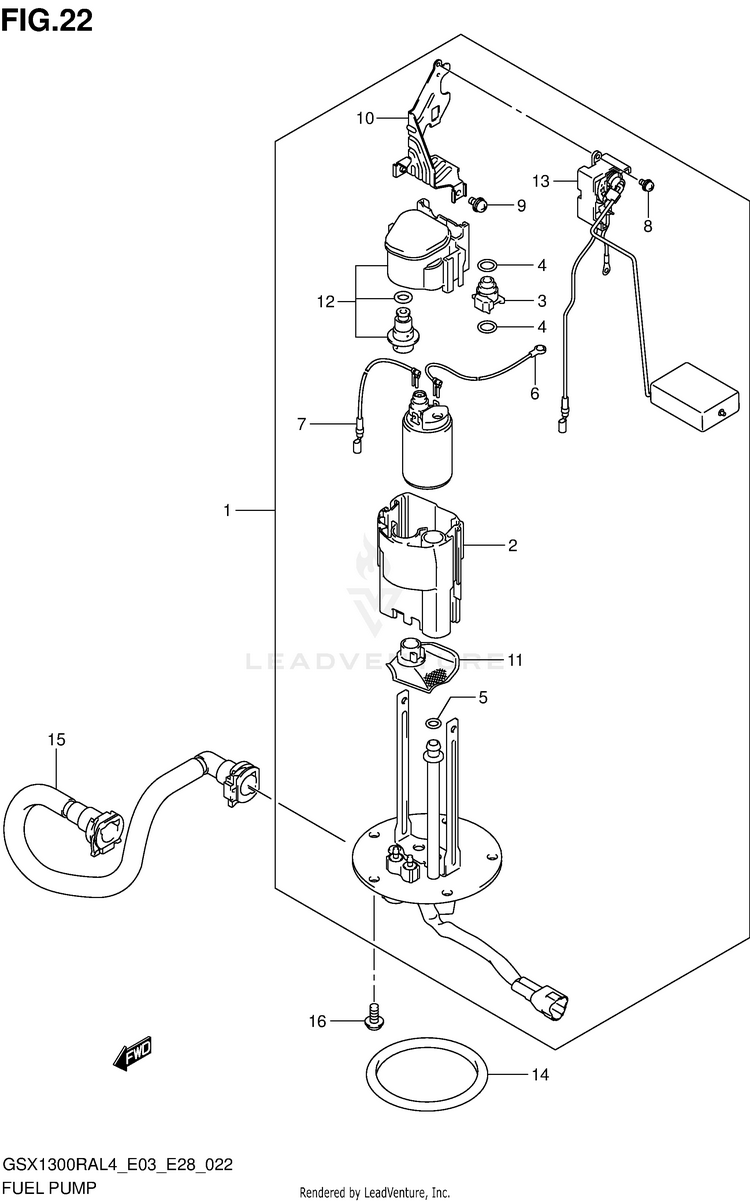 FIG.22

10
13
9
8
4
12
3
4
6
7
1
2
LEADVENTURE
11
5
15
16
FWD
14

GSX1300RAL4_E03_E28_022
FUEL PUMP
Rendered by LeadVenture, Inc.