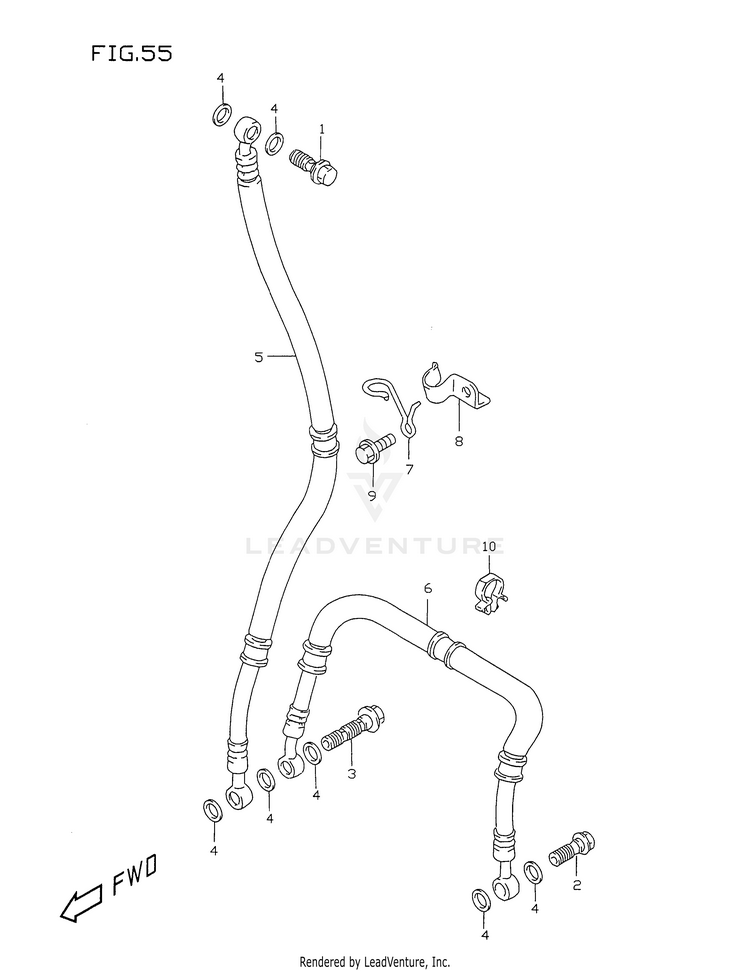 FIG.55

4
4
1
5
8
7
9
LEADVENTURE
10
6
3
4
4
4
2
4
4
FWD

Rendered by LeadVenture, Inc.