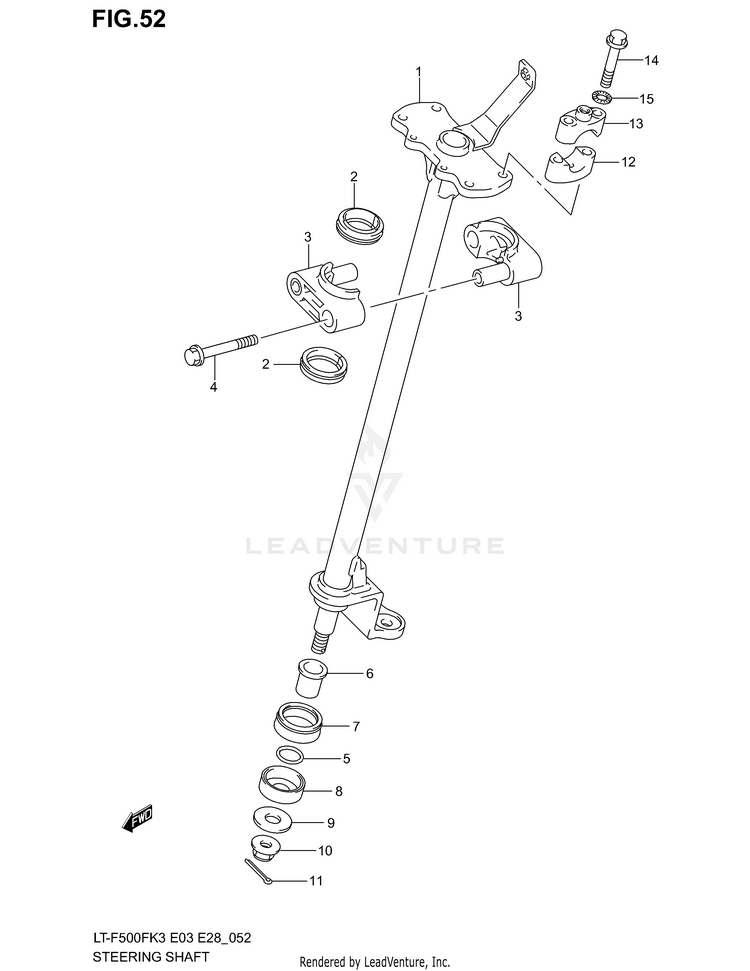 FIG.52

1
14
15
13
12
2
3
3
4
2

LEADVENTURE

6
7
5
8
9
10
11
FWD

LT-F500FK3 E03 E28_052
STEERING SHAFT

Rendered by LeadVenture, Inc.