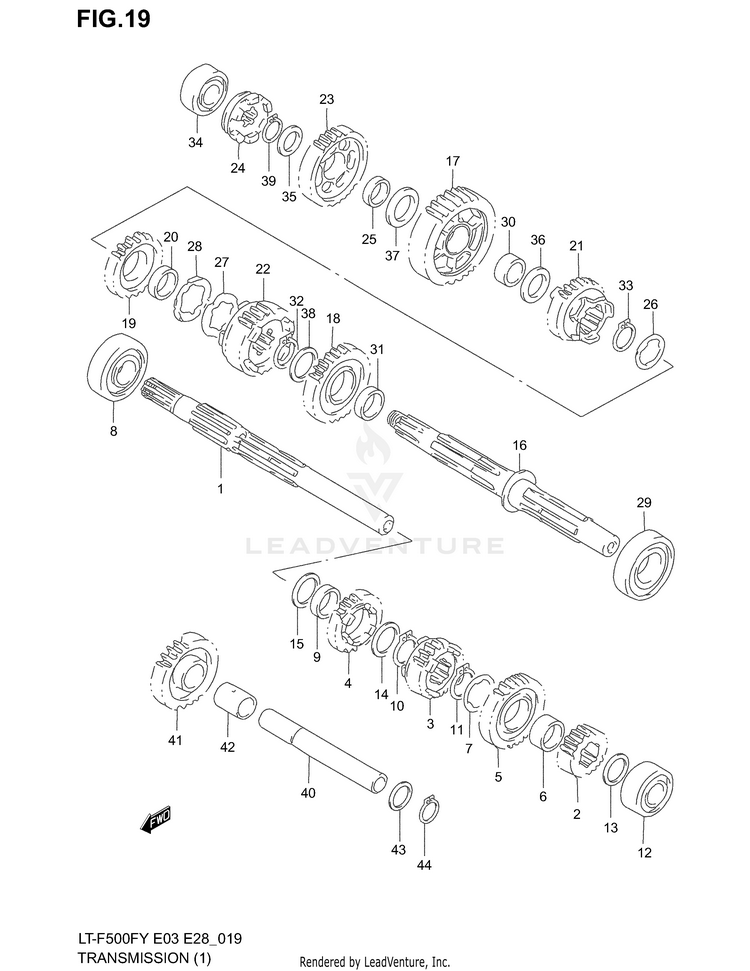 FIG.19

34 24 39 35 23 25 37 17 30 36 21 33 26
20 28 27 22 32 38 18 31 19
8
1
16
29
LEADVENTURE
15 9 4 14 10 3 11 7 5 6 2 13 12
41 42 40 43 44
FWD

LT-F500FY E03 E28_019
TRANSMISSION (1)

Rendered by LeadVenture, Inc.