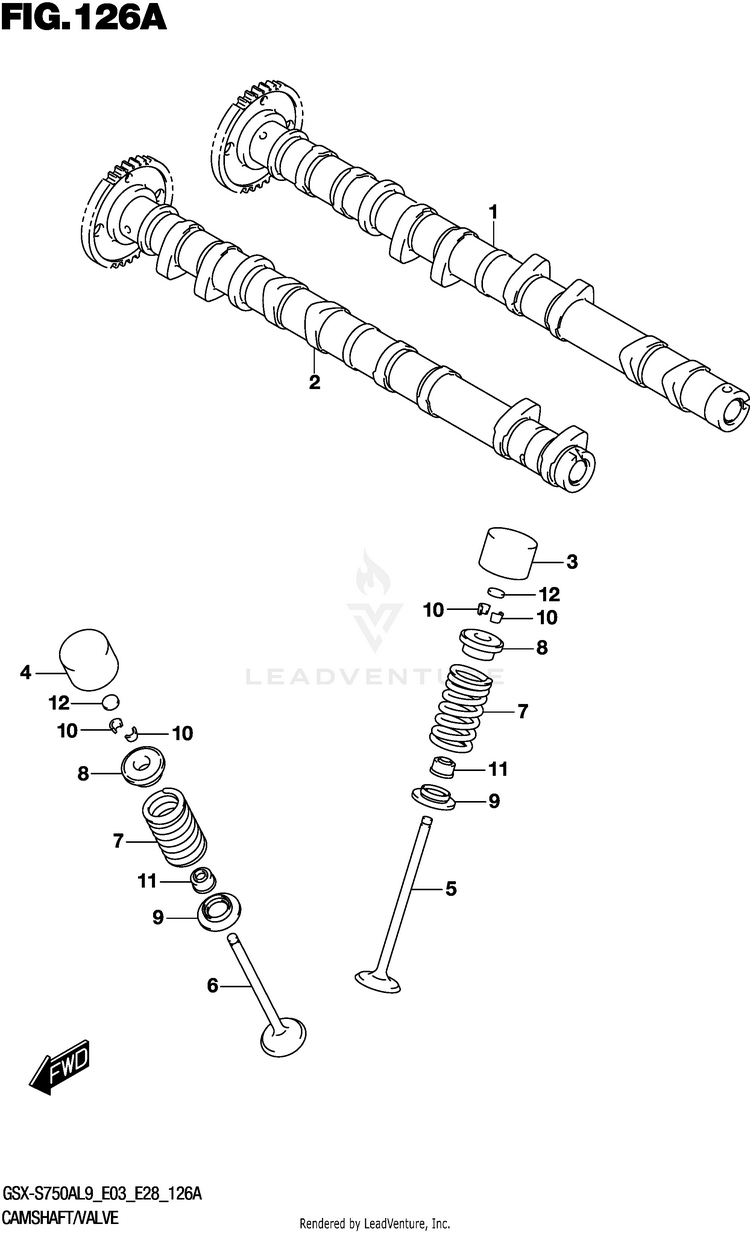 FIG.126A

1

2

3

12

10

10

8

7

11

9

5

4

12

10

10

8

7

11

9

6

LEADVENTURE

FWD

GSX-S750AL9_E03_E28_126A
CAMSHAFT/VALVE

Rendered by LeadVenture, Inc.