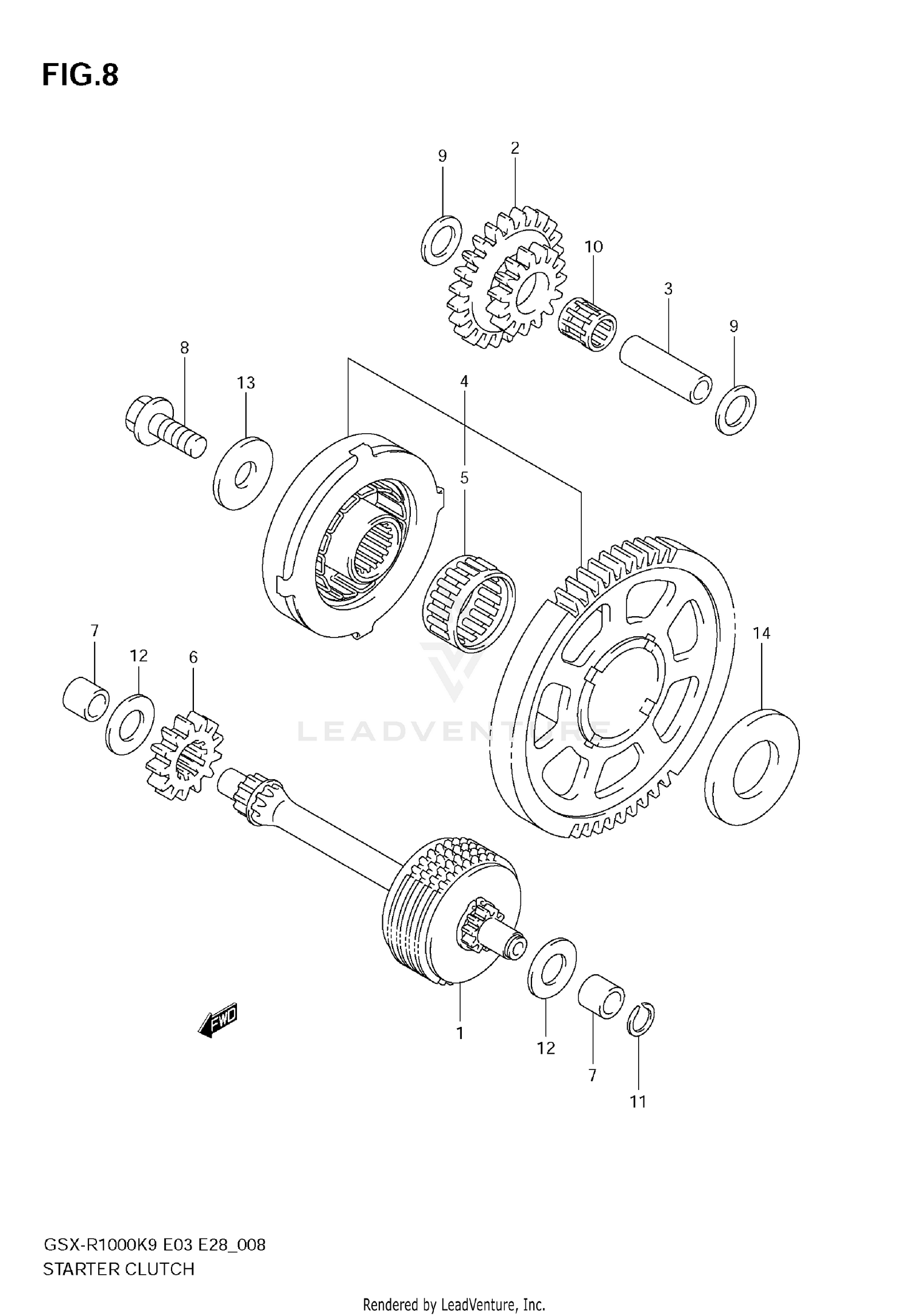 FIG.8

9
2
10
3
9
8
13
4
5
7
12
6
14
LEADVENTURE
FWD
1
12
7
11

GSX-R1000K9 E03 E28_008
STARTER CLUTCH

Rendered by LeadVenture, Inc.