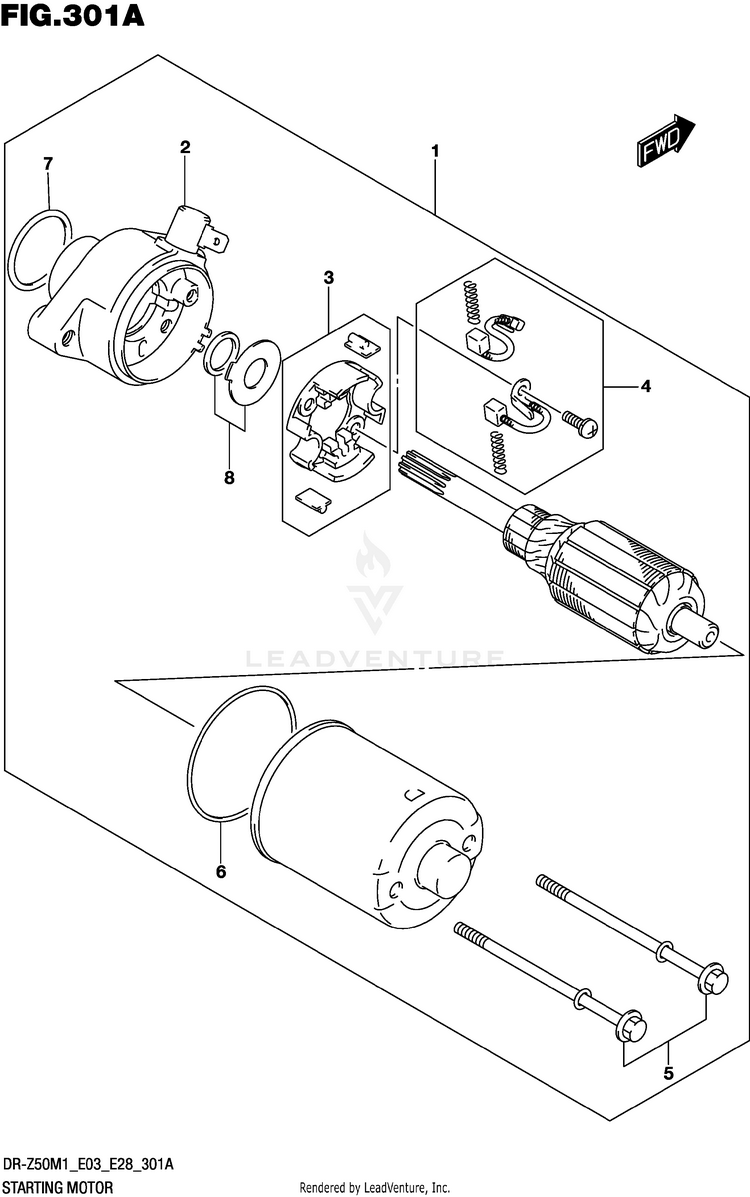 FIG.301A

FWD

7

2

1

3

4

8

LEADVENTURE

6

5

DR-Z50M1_E03_E28_301A

STARTING MOTOR

Rendered by LeadVenture, Inc.