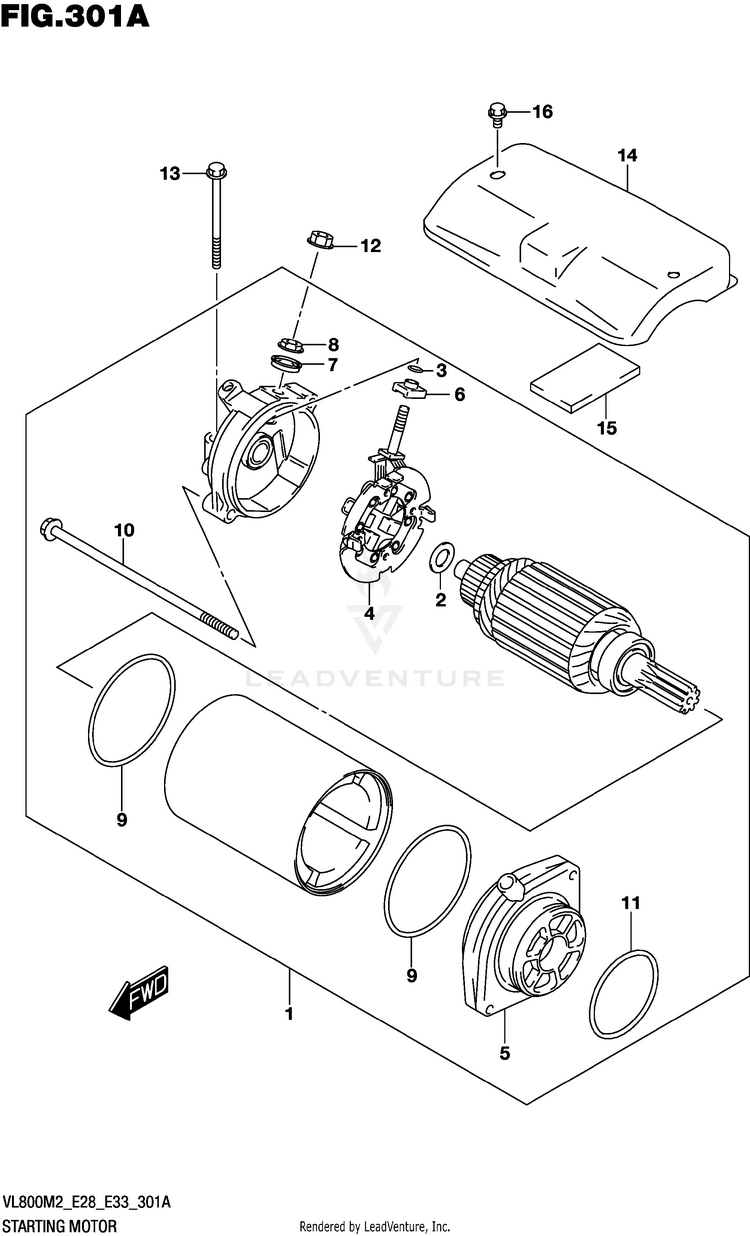 FIG.301A

16
14
13
12
8
7
3
6
15
10
4
2
LEADVENTURE
9
9
11
FWD
1
5

VL800M2_E28_E33_301A
STARTING MOTOR
Rendered by LeadVenture, Inc.