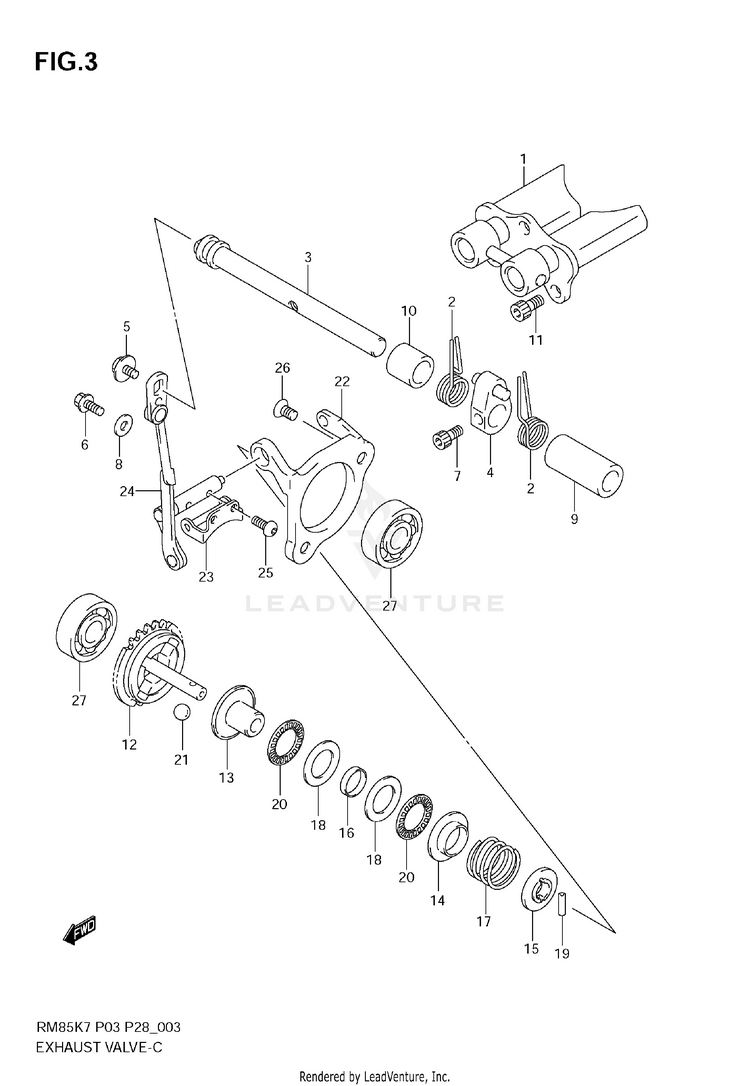 FIG.3

1
3
10
2
11
5
26
22
6
8
7
4
2
9
24
23
25
27
LEADVENTURE
27
12
21
13
20
18
16
18
20
14
17
15
19
FWD

RM85K7 P03 P28_003
EXHAUST VALVE-C

Rendered by LeadVenture, Inc.