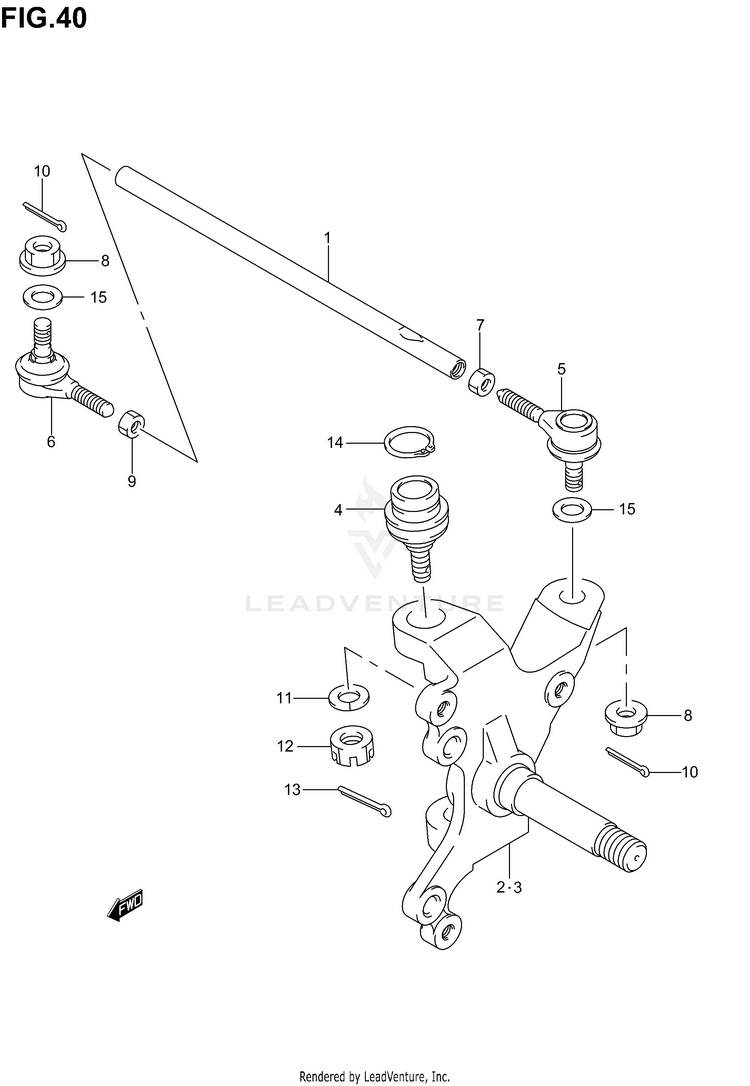 FIG.40

10
8
15
6
9
1
7
5
14
4
15
LEADVENTURE
11
12
13
8
10
2·3
FWD

Rendered by LeadVenture, Inc.